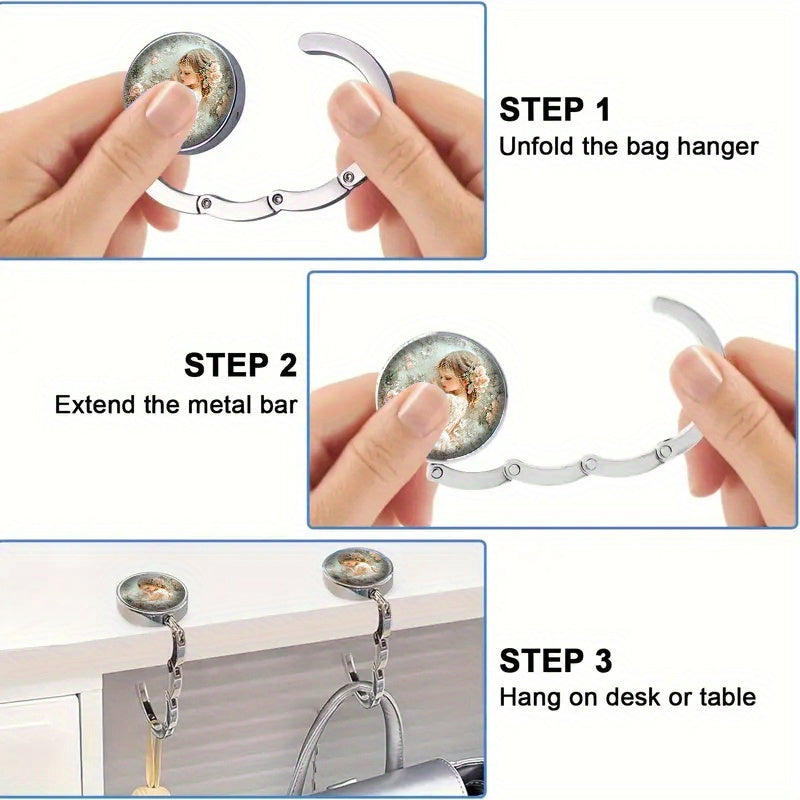 STEP 1
Unfold the bag hanger

STEP 2
Extend the metal bar

STEP 3
Hang on desk or table