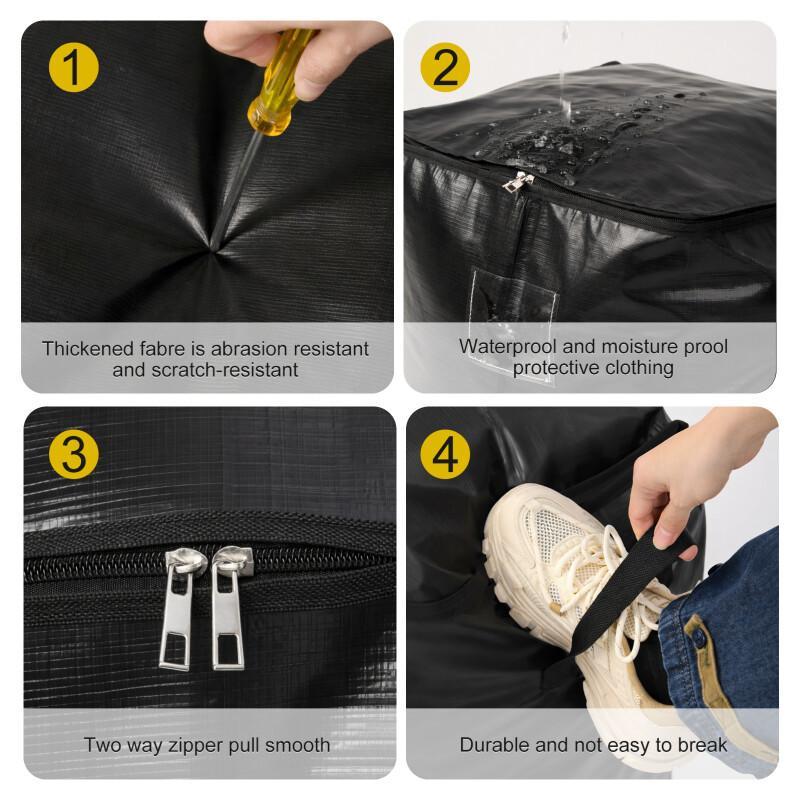 1

Thickened fabre is abrasion resistant and scratch-resistant

2

Waterprool and moisture prool protective clothing

3

Two way zipper pull smooth

4

Durable and not easy to break