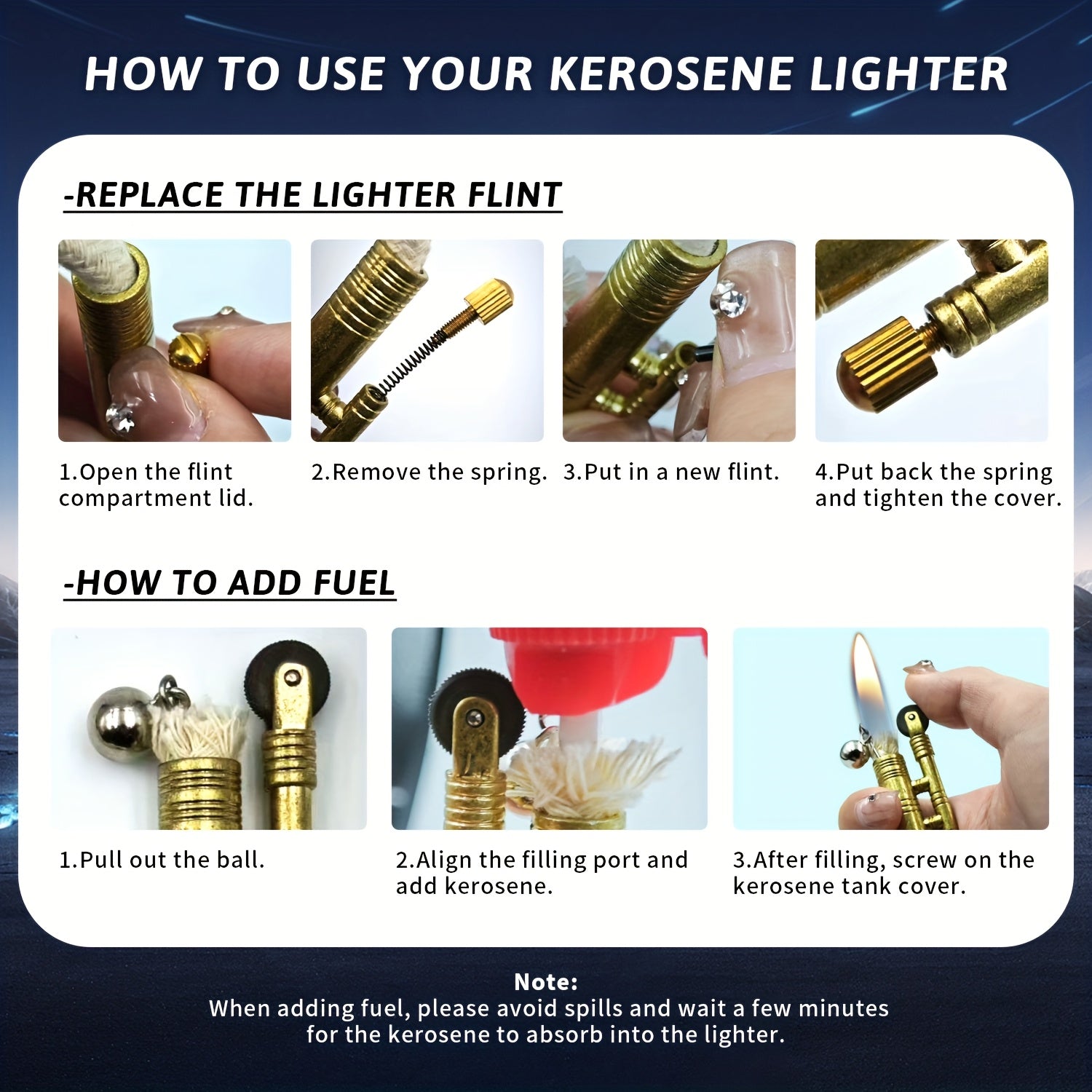 HOW TO USE YOUR KEROSENE LIGHTER

-REPLACE THE LIGHTER FLINT

1.Open the flint compartment lid.

2.Remove the spring.

3.Put in a new flint.

4.Put back the spring and tighten the cover.

-HOW TO ADD FUEL

1.Pull out the ball.

2.Align the filling port and add kerosene.

3.After filling, screw on the kerosene tank cover.

Note:
When adding fuel, please avoid spills and wait a few minutes for the kerosene to absorb into the lighter.