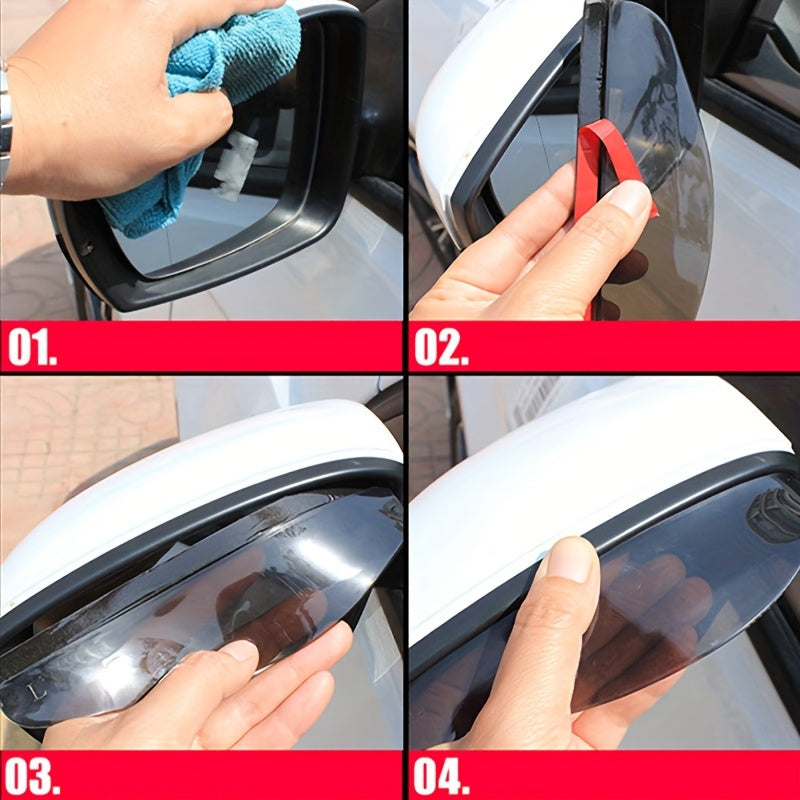 01.

02.

03.

04.