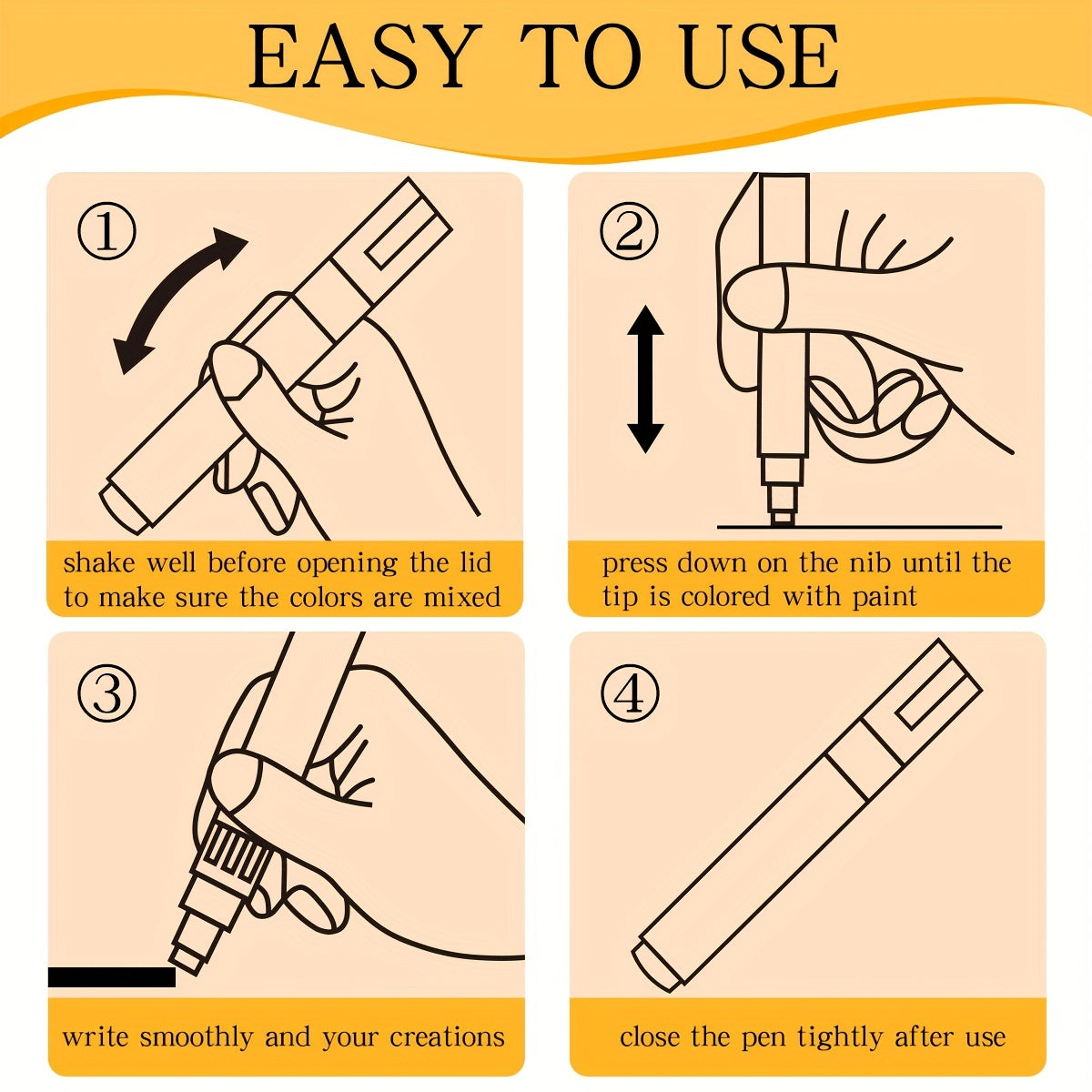 EASY TO USE

①

shake well before opening the lid to make sure the colors are mixed

②

press down on the nib until the tip is colored with paint

③

write smoothly and your creations

④

close the pen tightly after use