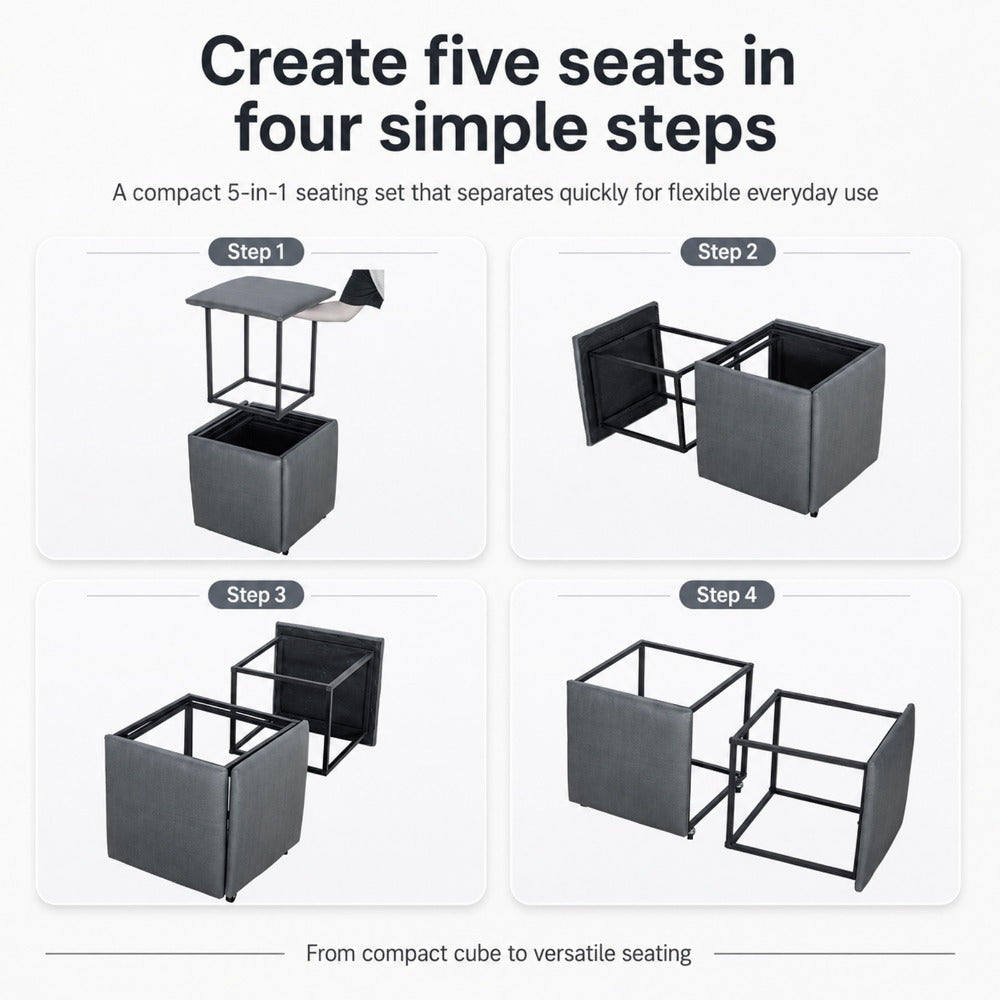 Create five seats in four simple steps

A compact 5-in-1 seating set that separates quickly for flexible everyday use

Step 1

Step 2

Step 3

Step 4

From compact cube to versatile seating