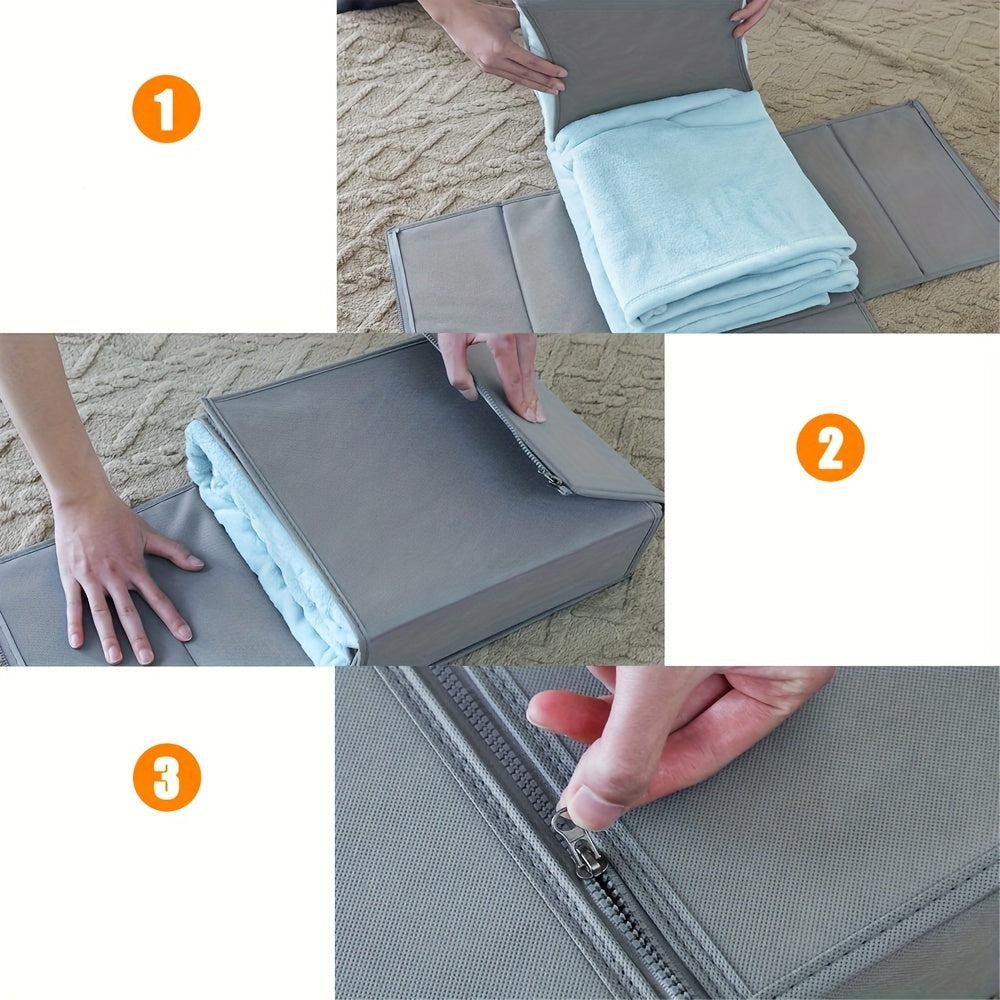 1

2

3