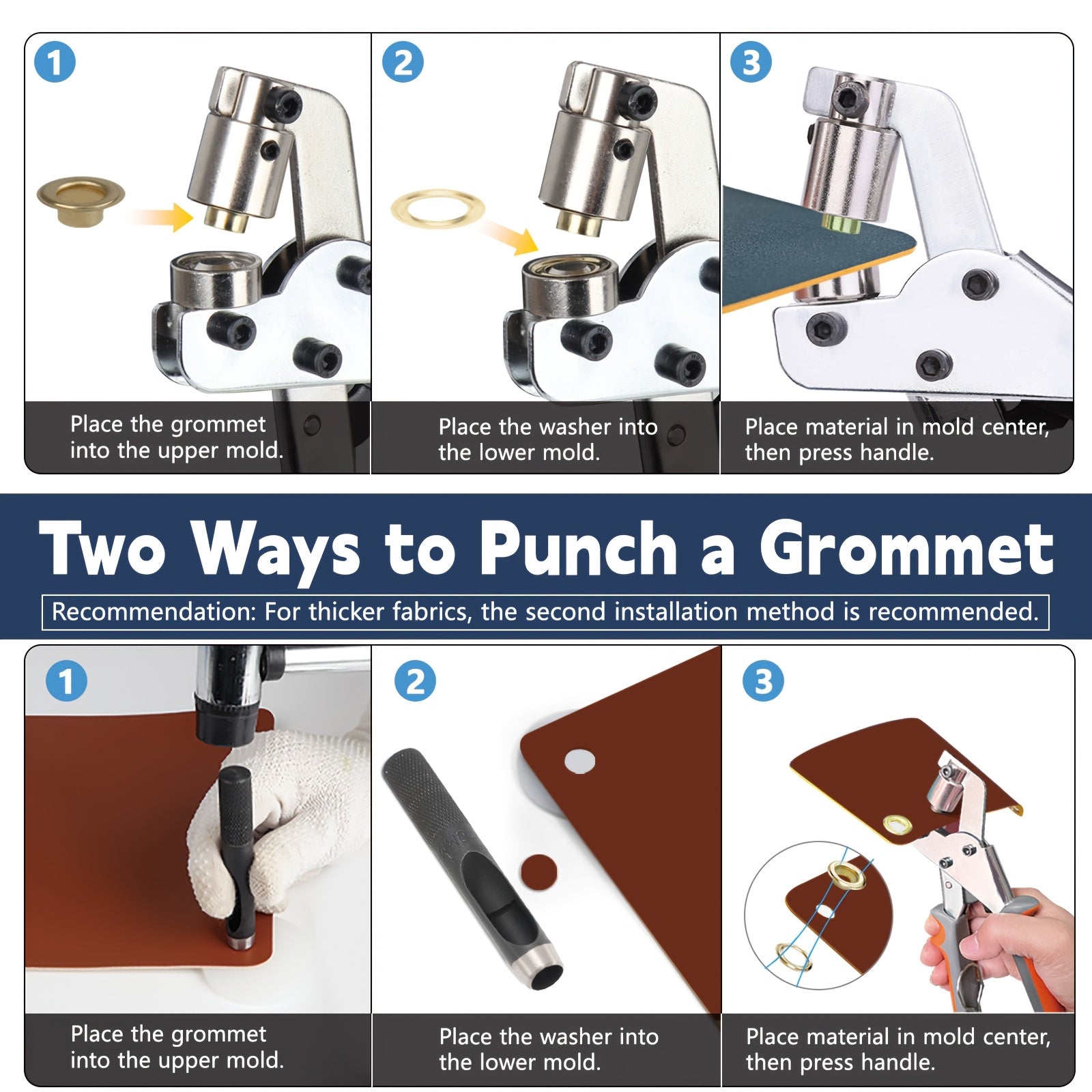 1

Place the grommet into the upper mold.

2

Place the washer into the lower mold.

3

Place material in mold center, then press handle.

Two Ways to Punch a Grommet

Recommendation: For thicker fabrics, the second installation method is recommended.

1

Place the grommet into the upper mold.

2

Place the washer into the lower mold.

3

Place material in mold center, then press handle.