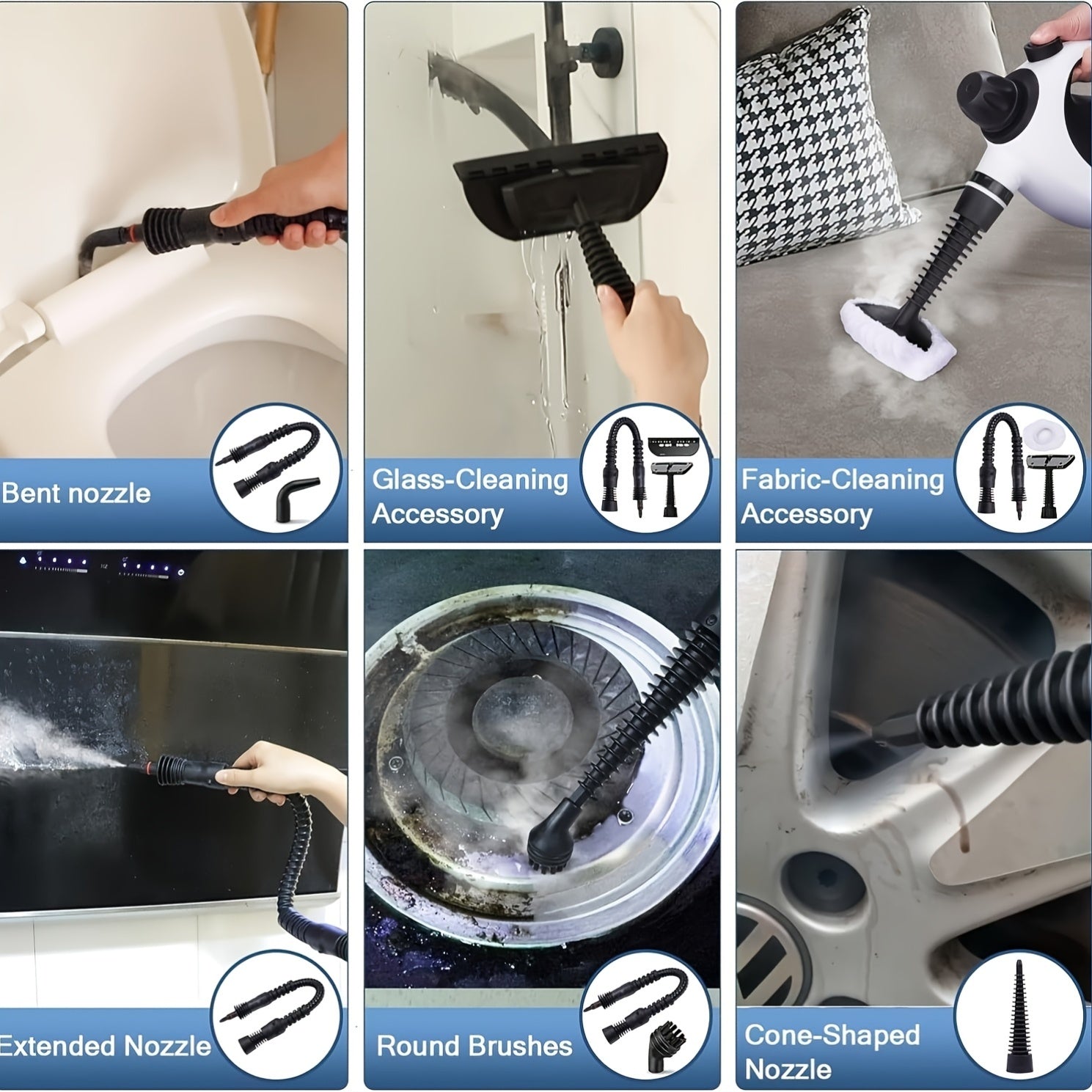 Bent nozzle

Glass-Cleaning Accessory

Fabric-Cleaning Accessory

Extended Nozzle

Round Brushes

Cone-Shaped Nozzle