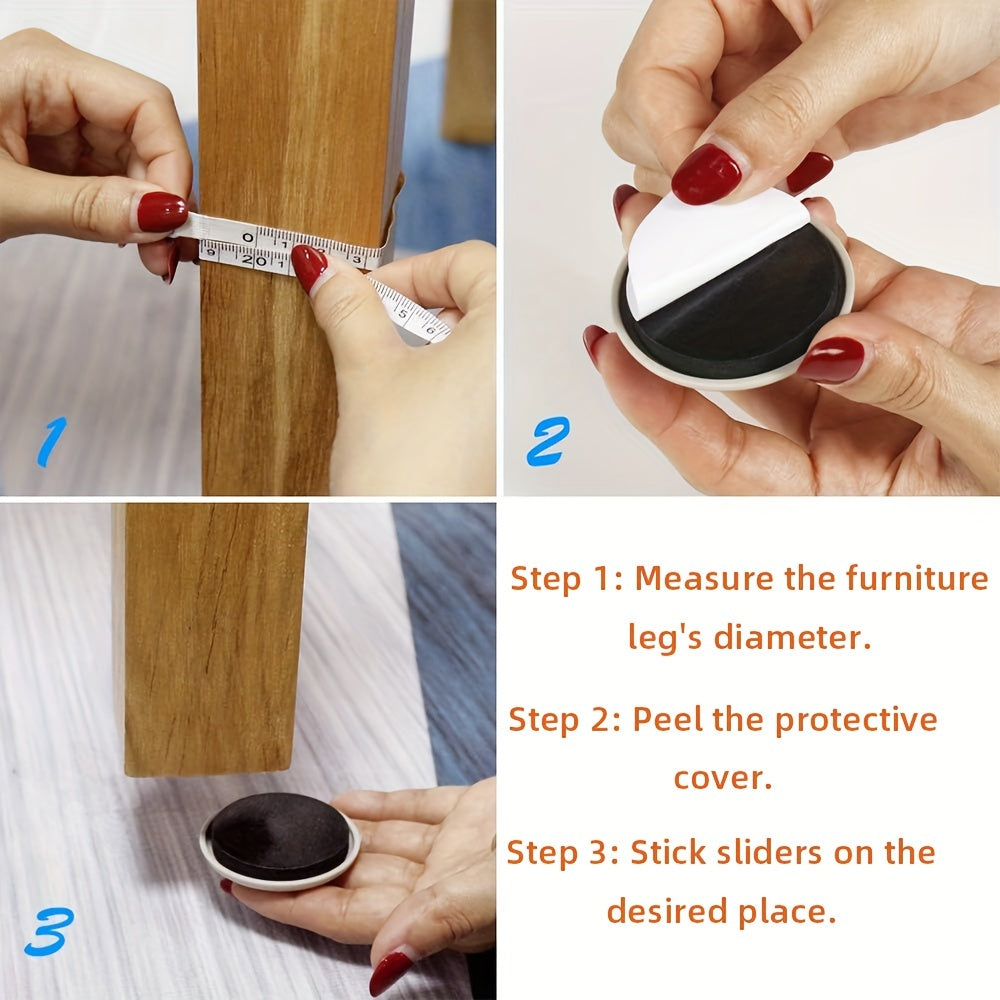 1

2

3

Step 1: Measure the furniture leg's diameter.

Step 2: Peel the protective cover.

Step 3: Stick sliders on the desired place.