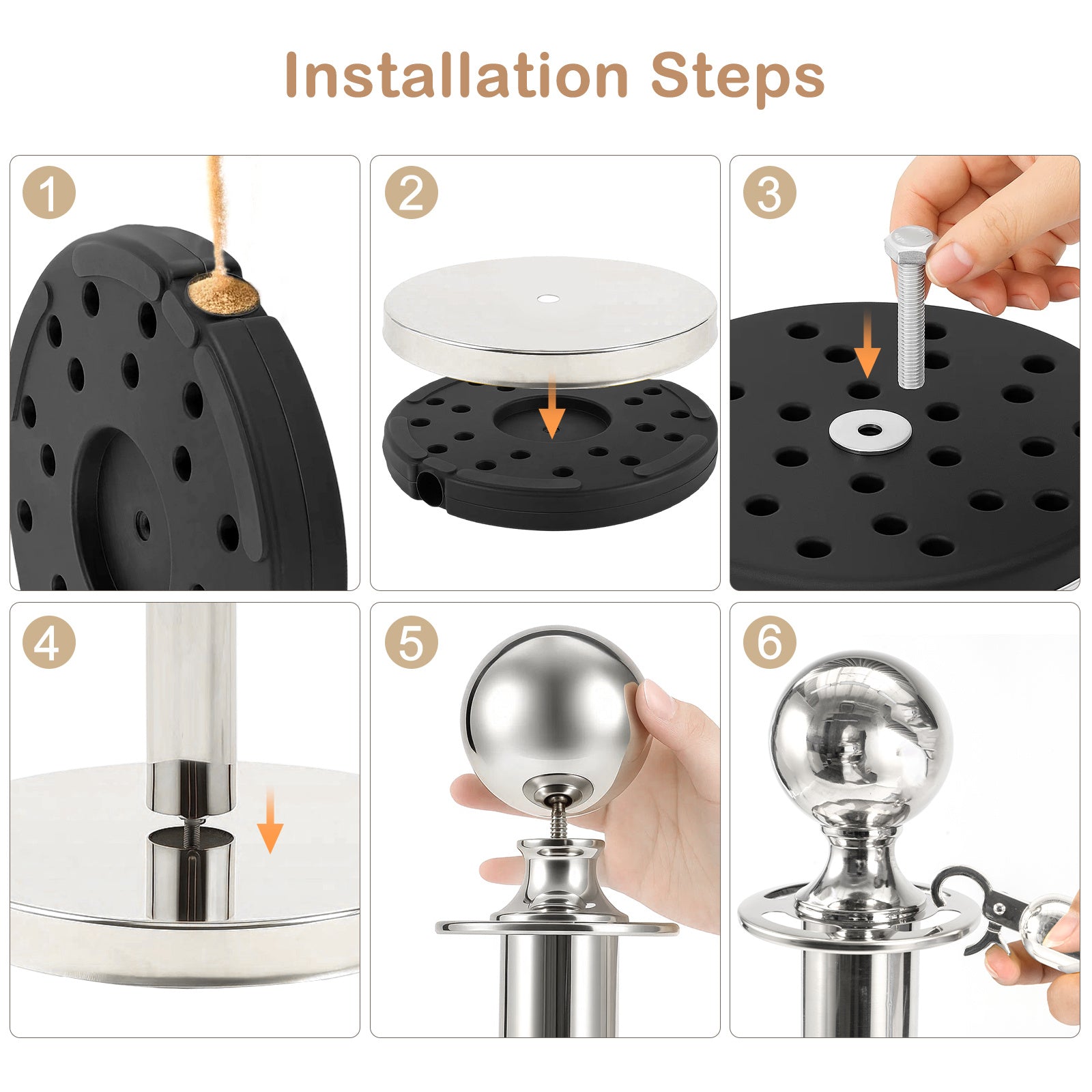 Installation Steps

1

2

3

4

5

6