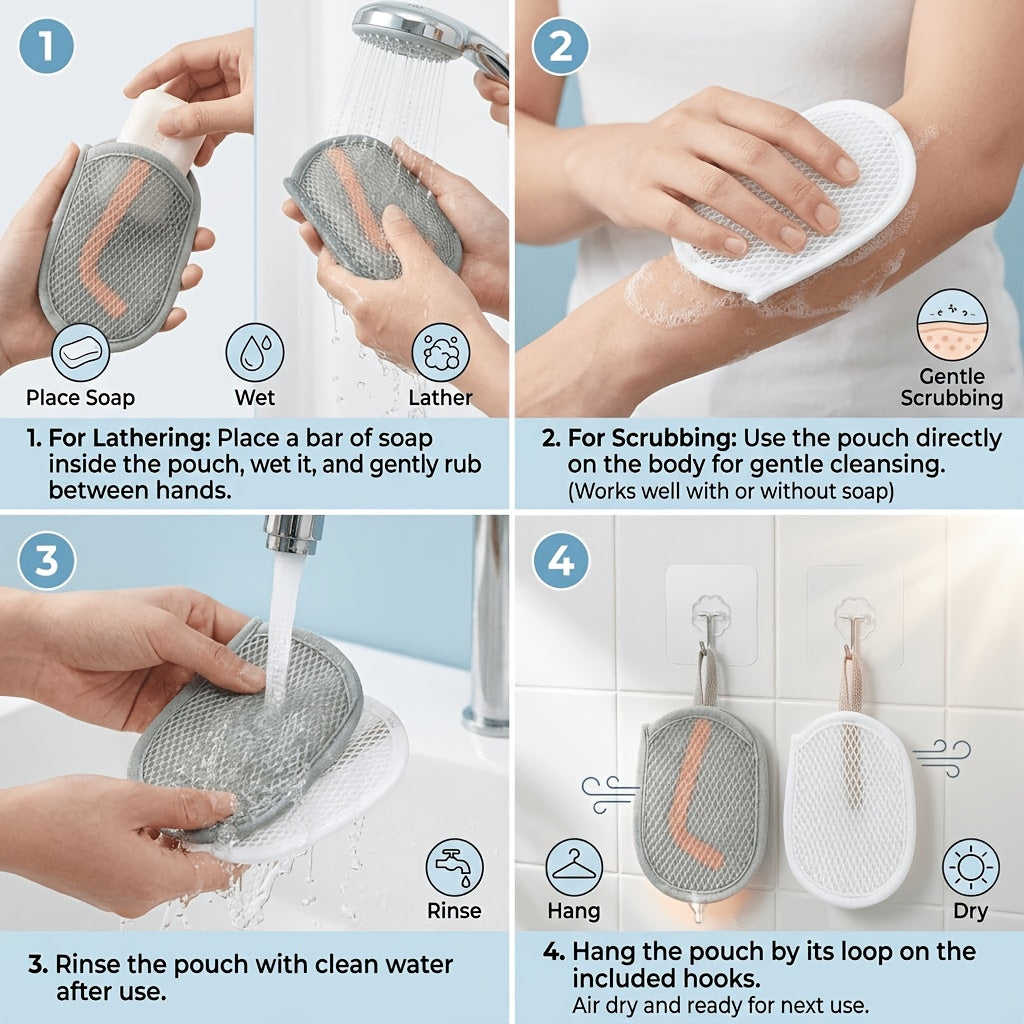 1

Place Soap

Wet

Lather

1. For Lathering: Place a bar of soap inside the pouch, wet it, and gently rub between hands.

2

Gentle Scrubbing

2. For Scrubbing: Use the pouch directly on the body for gentle cleansing.
(Works well with or without soap)

3

Rinse

3. Rinse the pouch with clean water after use.

4

Hang

Dry

4. Hang the pouch by its loop on the included hooks.
Air dry and ready for next use.