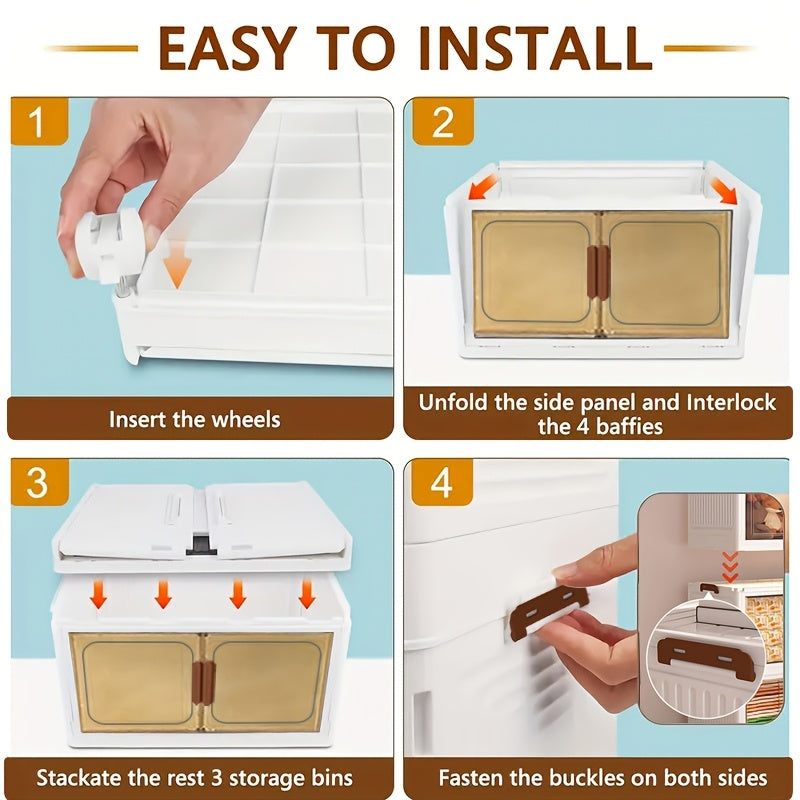 EASY TO INSTALL

1

Insert the wheels

2

Unfold the side panel and Interlock the 4 baffies

3

Stackate the rest 3 storage bins

4

Fasten the buckles on both sides