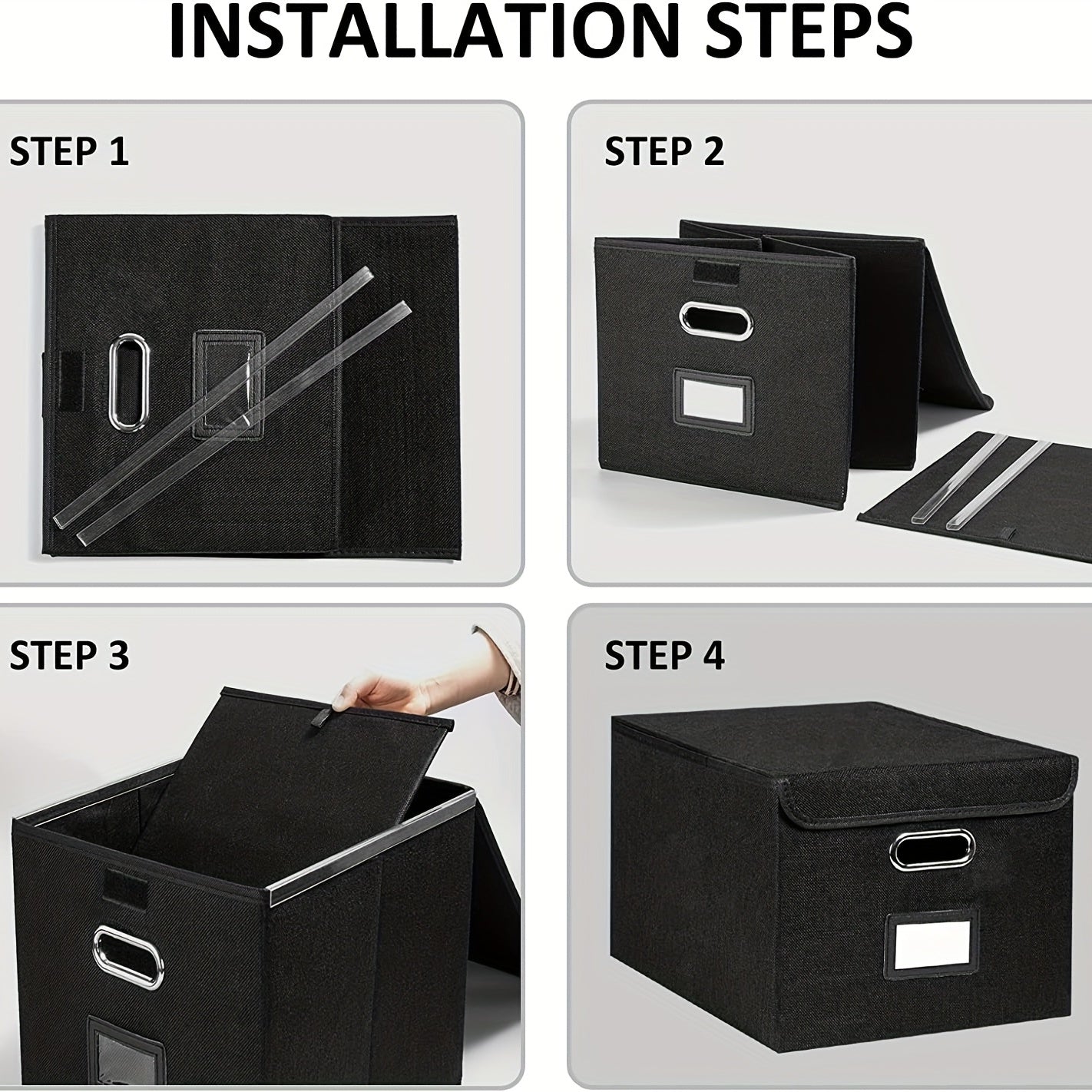 INSTALLATION STEPS

STEP 1

STEP 2

STEP 3

STEP 4