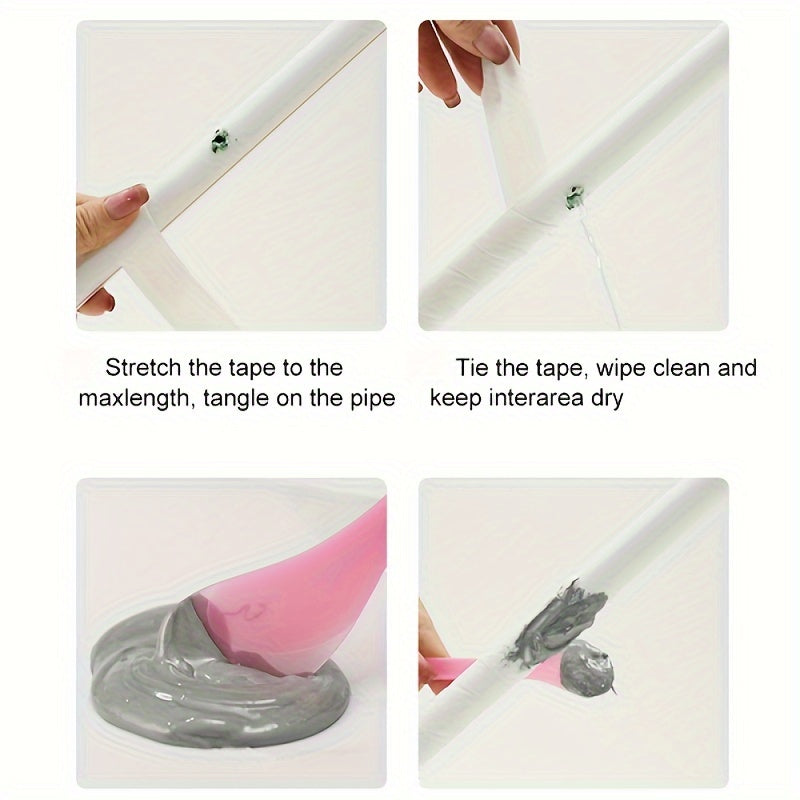 Stretch the tape to the maxlength, tangle on the pipe

Tie the tape, wipe clean and keep interarea dry