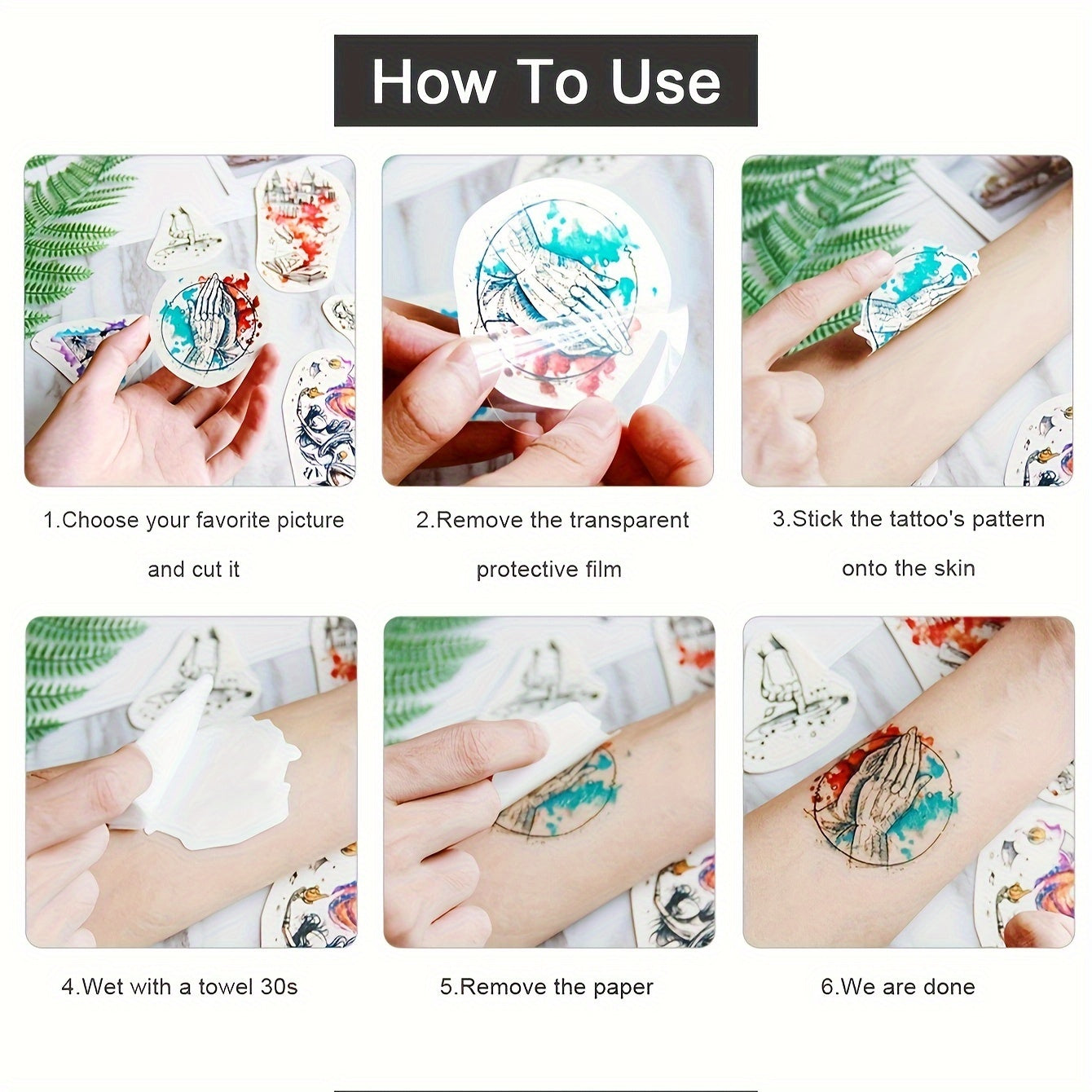 How To Use

1.Choose your favorite picture and cut it

2.Remove the transparent protective film

3.Stick the tattoo's pattern onto the skin

4.Wet with a towel 30s

5.Remove the paper

6.We are done