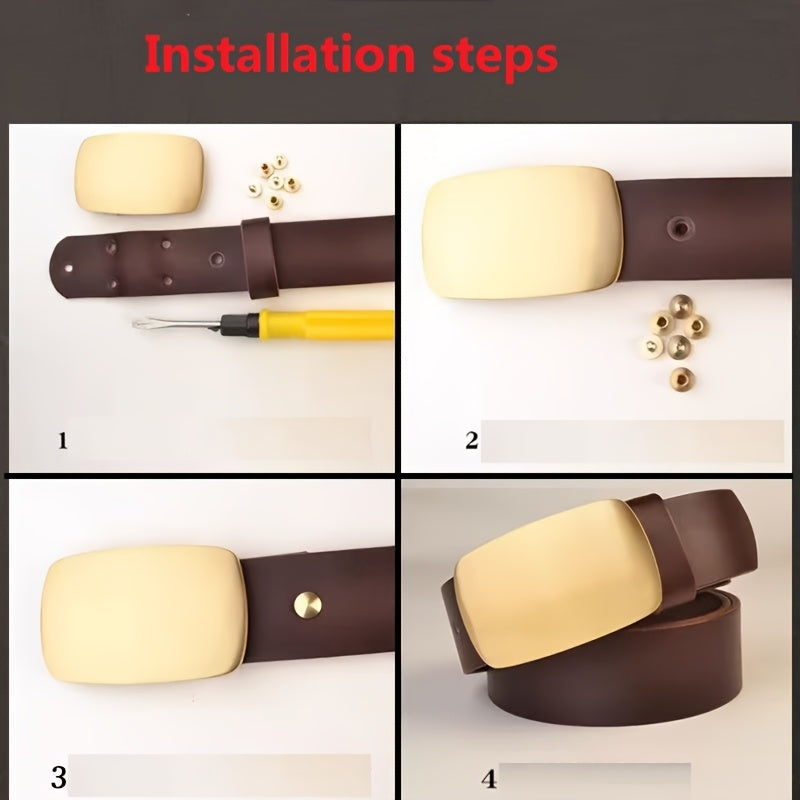 Installation steps

1

2

3

4