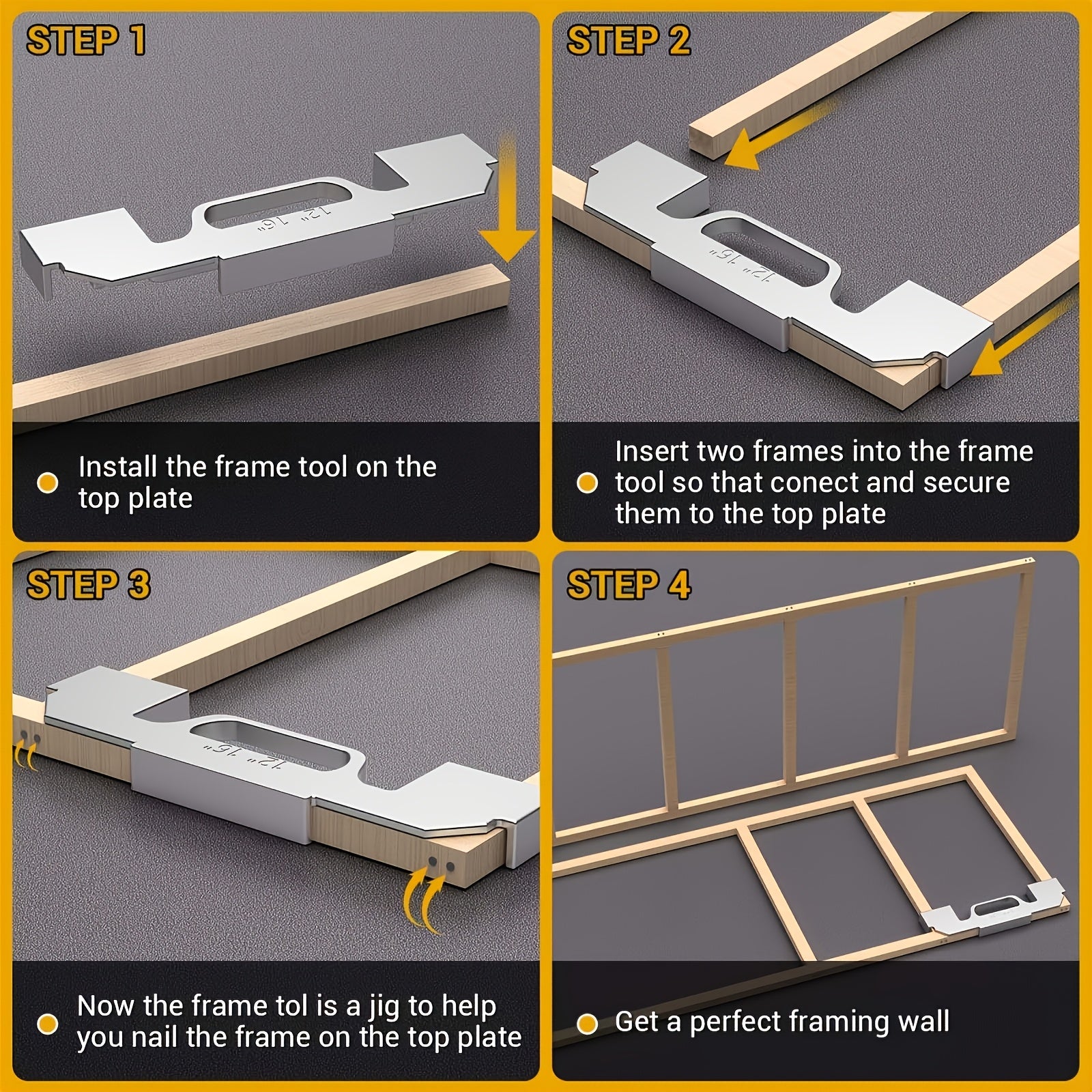 STEP 1

12" 16"

Install the frame tool on the top plate

STEP 2

12" 16"

Insert two frames into the frame tool so that conect and secure them to the top plate

STEP 3

12" 16"

Now the frame tol is a jig to help you nail the frame on the top plate

STEP 4

Get a perfect framing wall