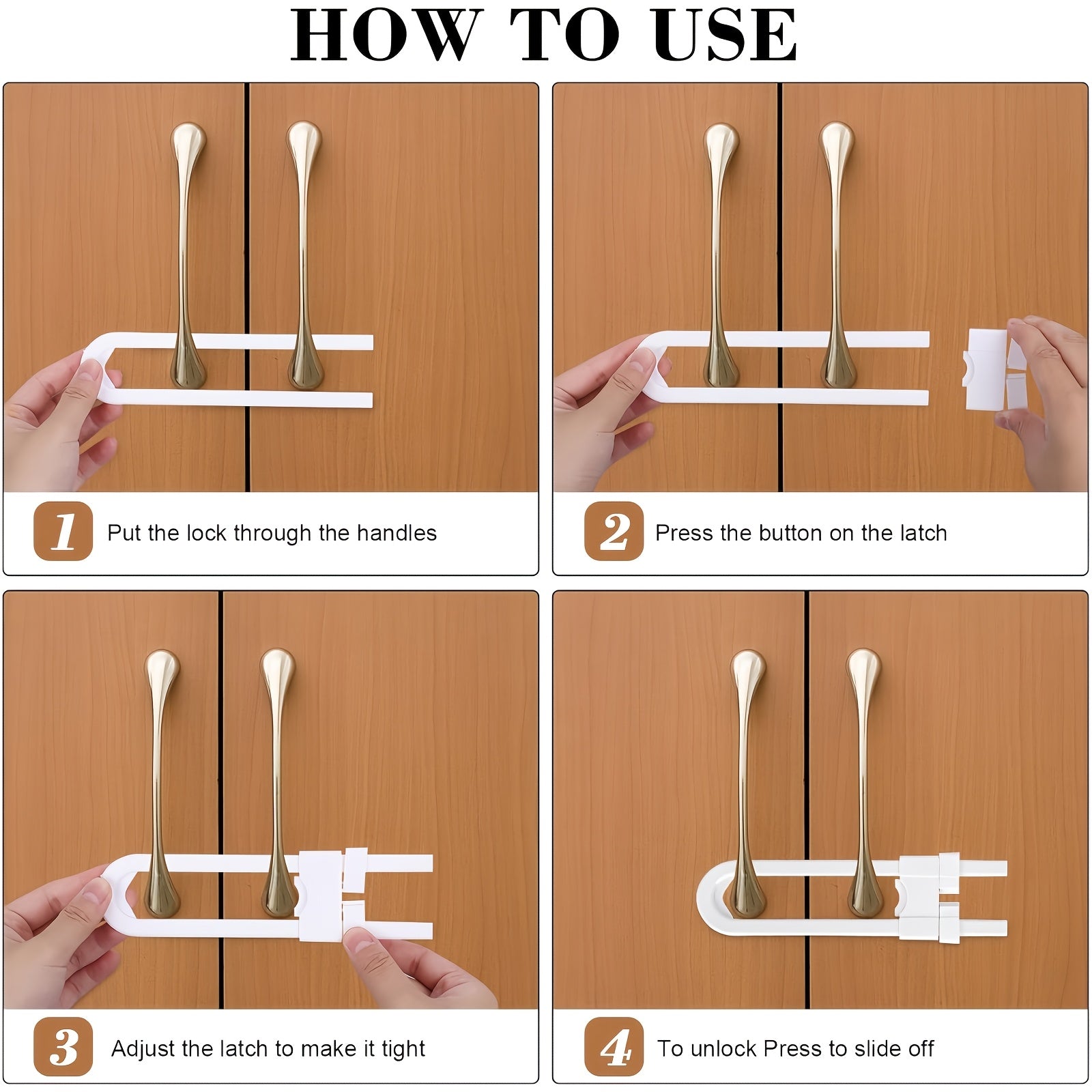 HOW TO USE

1 Put the lock through the handles

2 Press the button on the latch

3 Adjust the latch to make it tight

4 To unlock Press to slide off