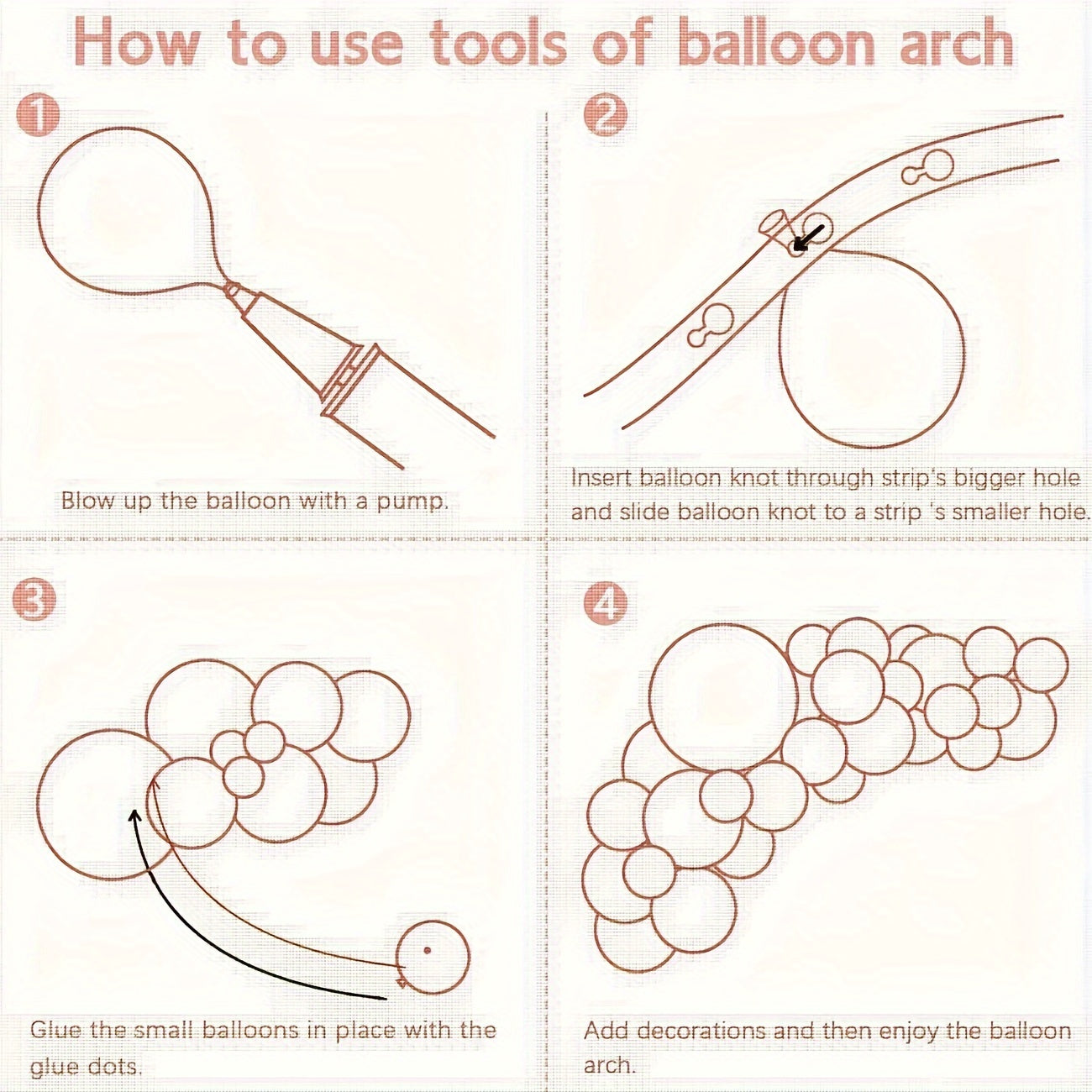 How to use tools of balloon arch

1

Blow up the balloon with a pump.

2

Insert balloon knot through strip's bigger hole and slide balloon knot to a strip 's smaller hole.

3

Glue the small balloons in place with the glue dots.

4

Add decorations and then enjoy the balloon arch.