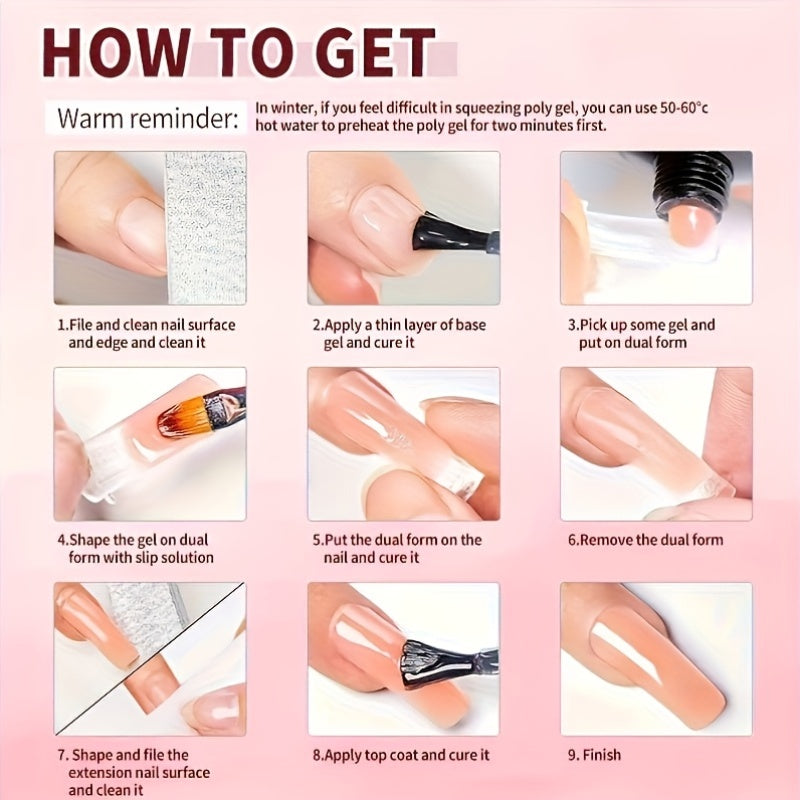 HOW TO GET

Warm reminder: In winter, if you feel difficult in squeezing poly gel, you can use 50-60°c hot water to preheat the poly gel for two minutes first.

1.File and clean nail surface and edge and clean it

2.Apply a thin layer of base gel and cure it

3.Pick up some gel and put on dual form

4.Shape the gel on dual form with slip solution

5.Put the dual form on the nail and cure it

6.Remove the dual form

7. Shape and file the extension nail surface and clean it

8.Apply top coat and cure it

9. Finish