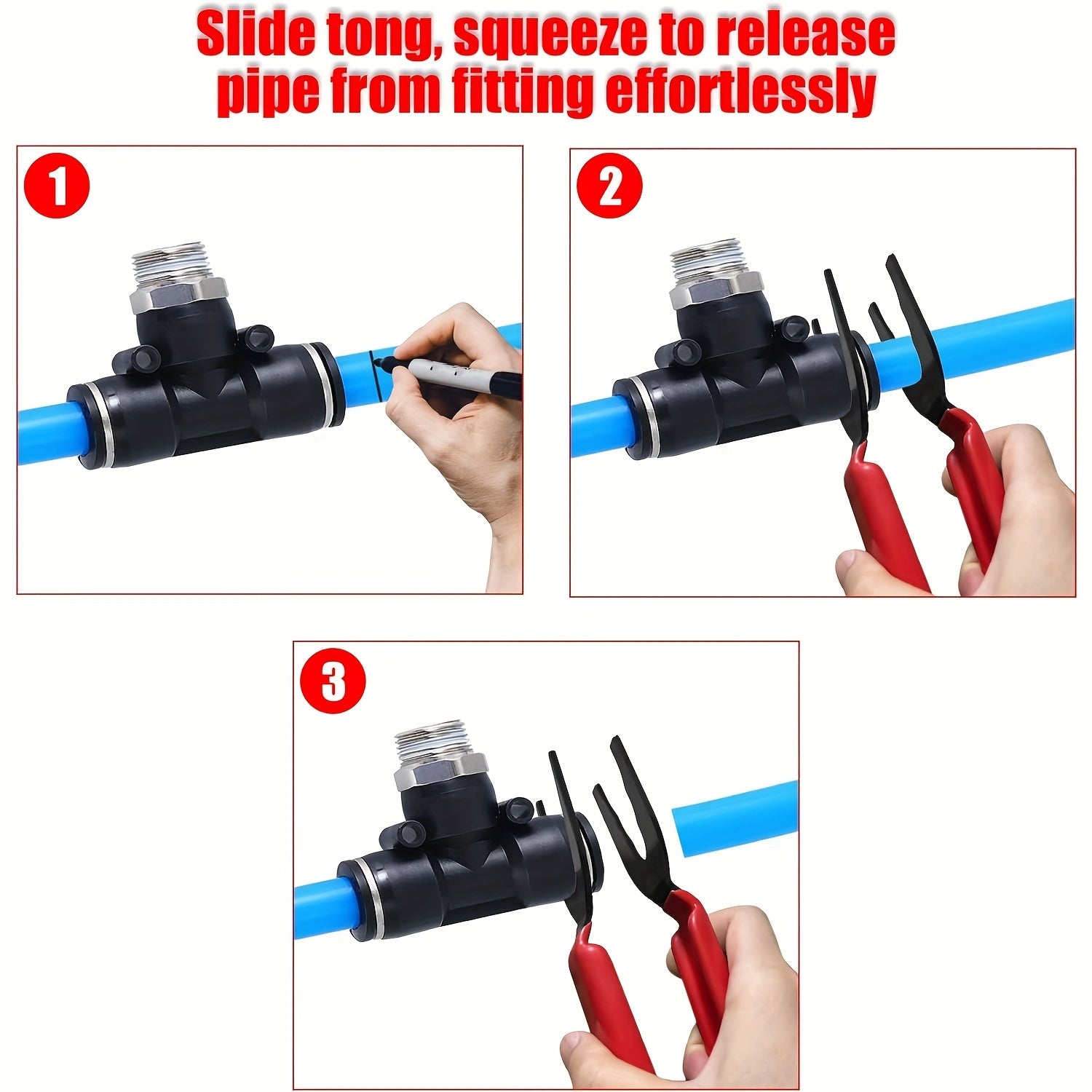 Slide tong, squeeze to release pipe from fitting effortlessly

1

2

3