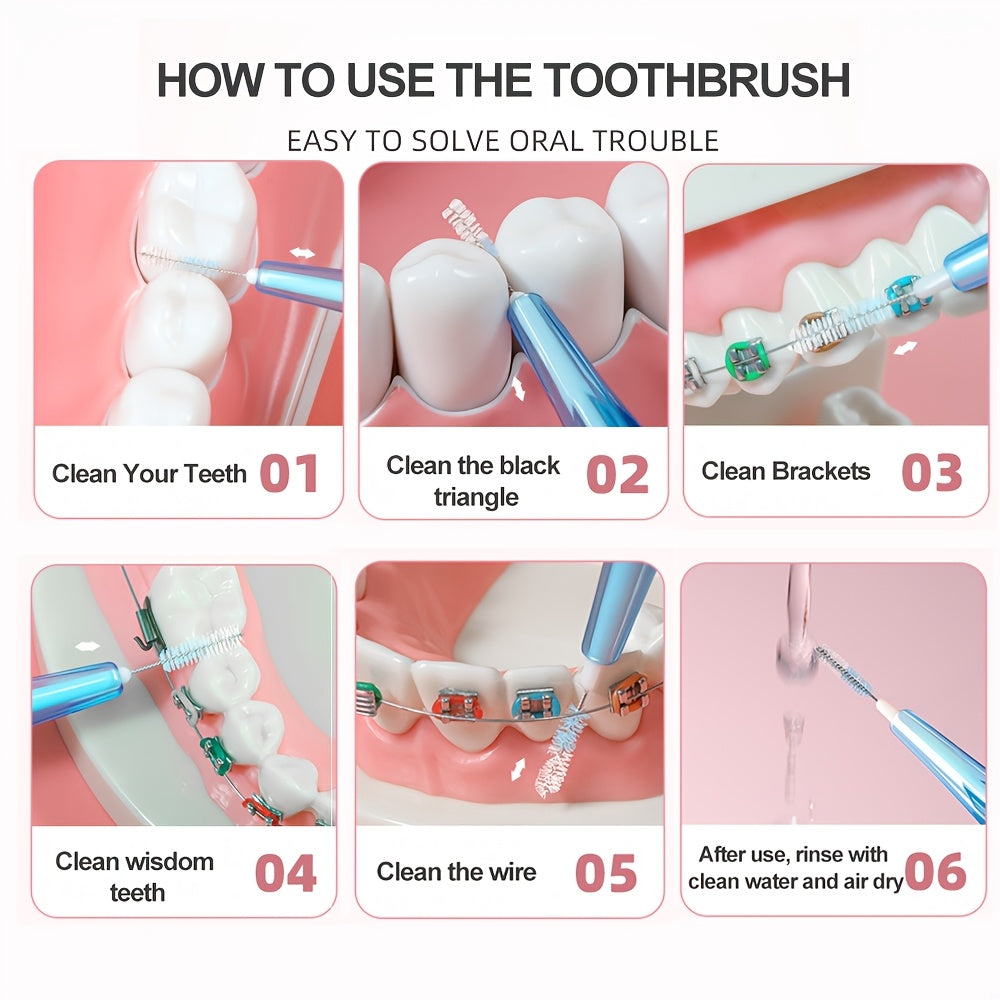 HOW TO USE THE TOOTHBRUSH

EASY TO SOLVE ORAL TROUBLE

Clean Your Teeth 01

Clean the black triangle 02

Clean Brackets 03

Clean wisdom teeth 04

Clean the wire 05

After use, rinse with clean water and air dry 06