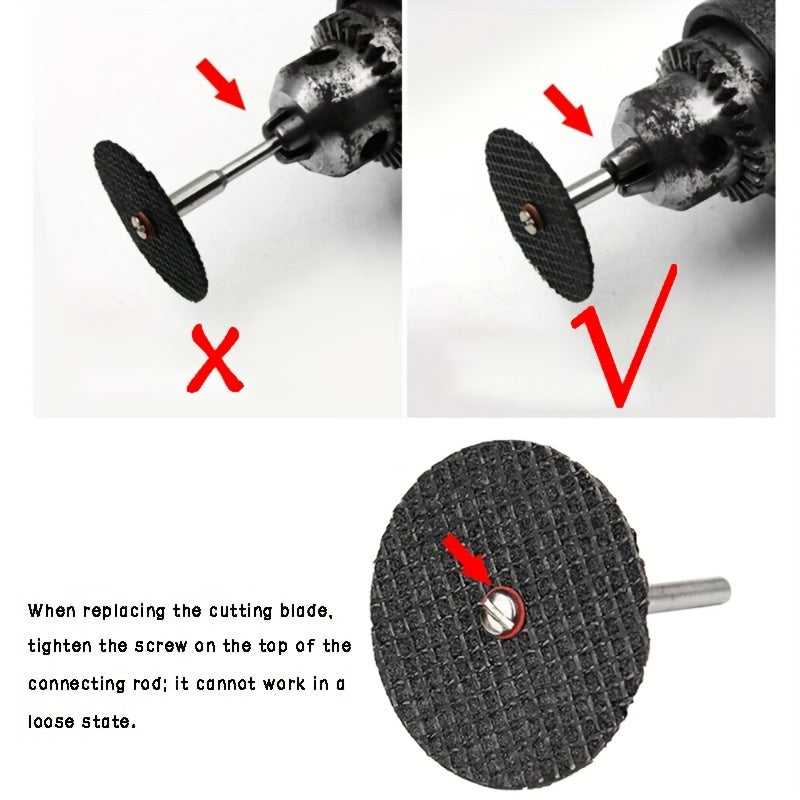 X

√

When replacing the cutting blade, tighten the screw on the top of the connecting rod; it cannot work in a loose state.