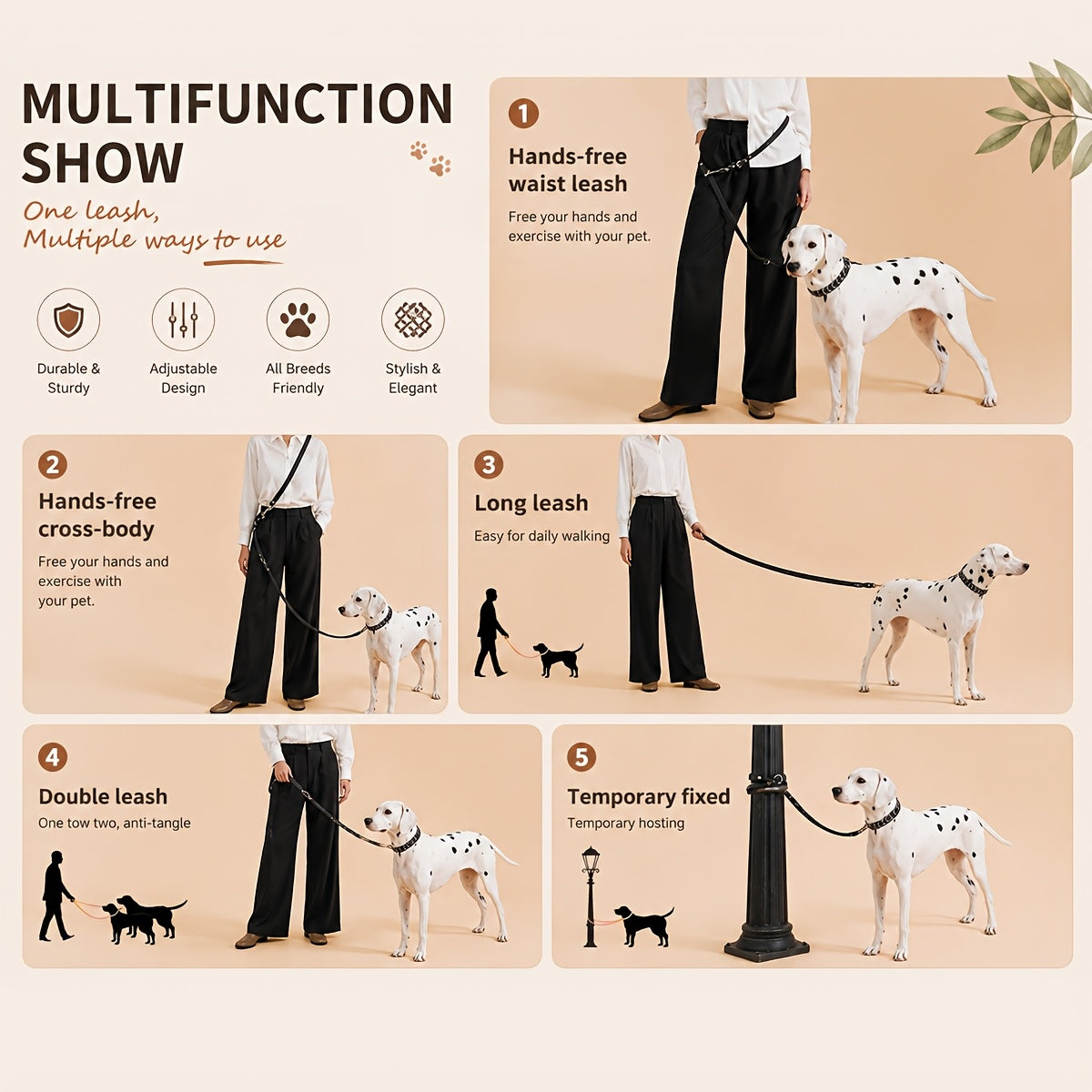 MULTIFUNCTION SHOW

One leash, Multiple ways to use

Durable & Sturdy

Adjustable Design

All Breeds Friendly

Stylish & Elegant

1

Hands-free waist leash

Free your hands and exercise with your pet.

2

Hands-free cross-body

Free your hands and exercise with your pet.

3

Long leash

Easy for daily walking

4

Double leash

One tow two, anti-tangle

5

Temporary fixed

Temporary hosting