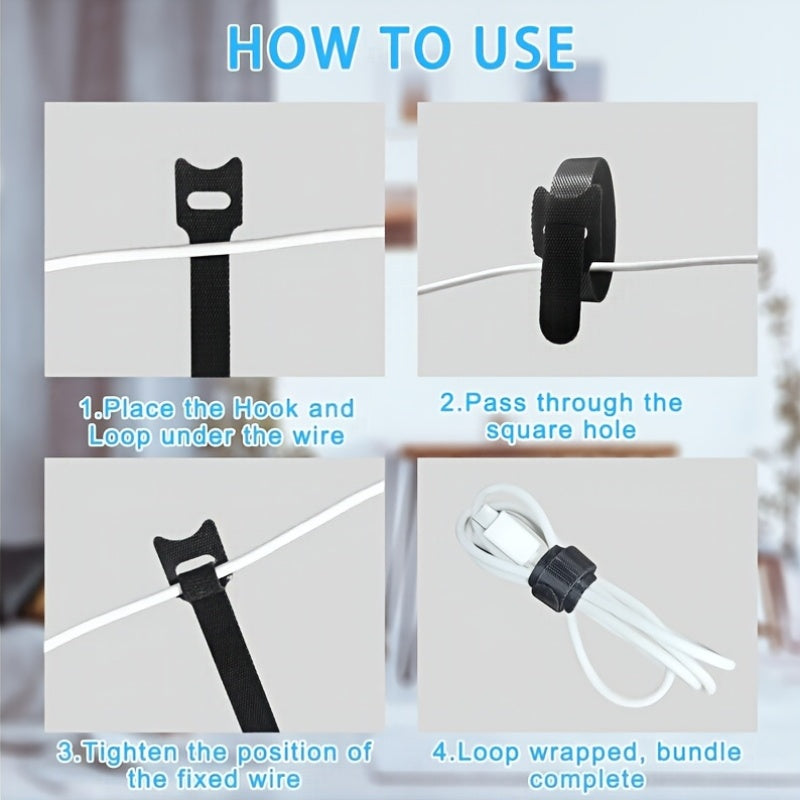 HOW TO USE

1.Place the Hook and Loop under the wire

2.Pass through the square hole

3.Tighten the position of the fixed wire

4.Loop wrapped, bundle complete