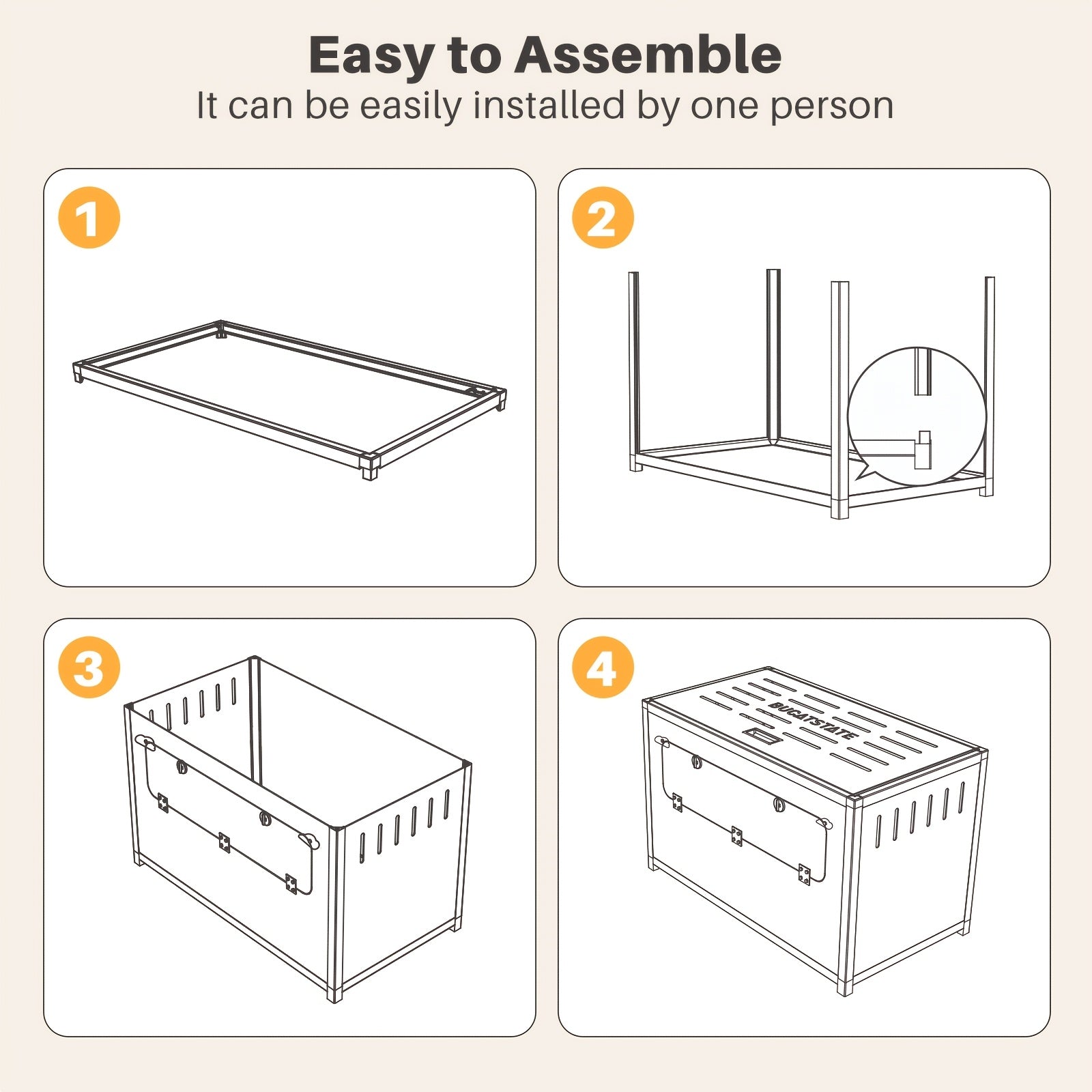 Easy to Assemble
It can be easily installed by one person

1

2

3

4

BUCATSTATE