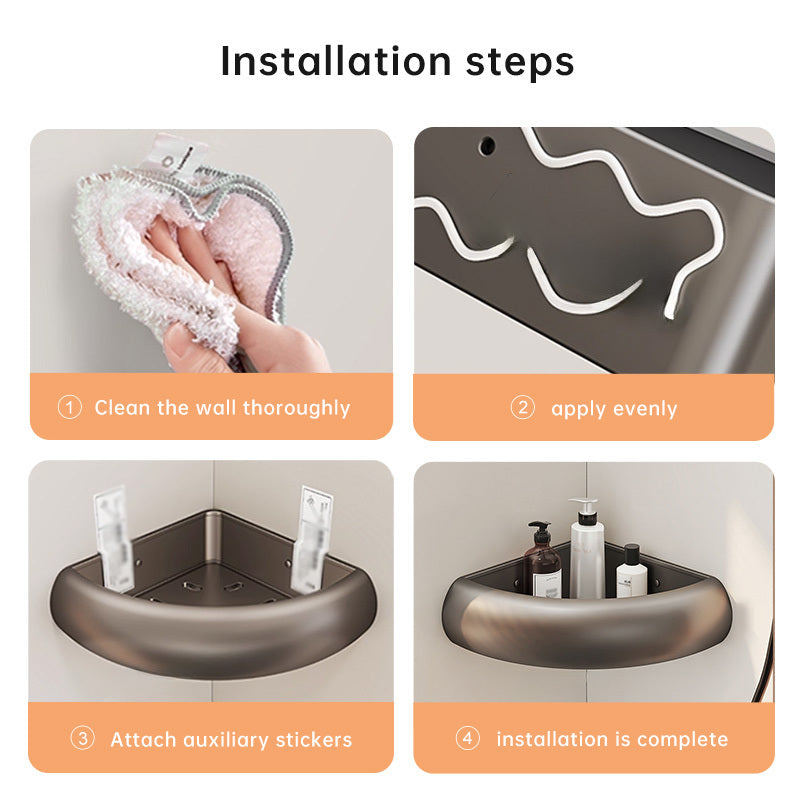 Installation steps

① Clean the wall thoroughly

② apply evenly

③ Attach auxiliary stickers

④ installation is complete