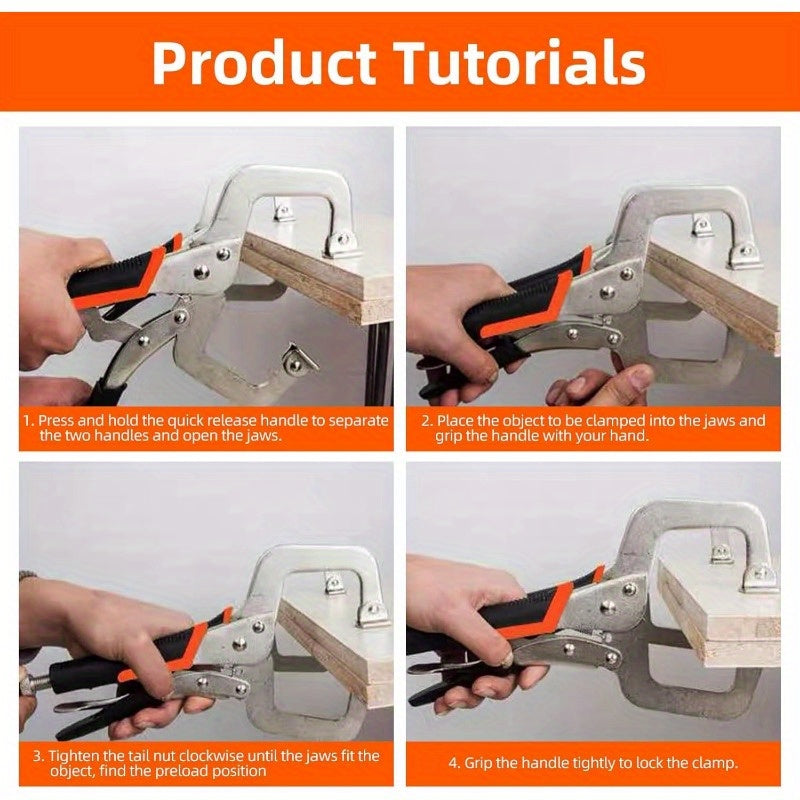 Product Tutorials

1. Press and hold the quick release handle to separate the two handles and open the jaws.

2. Place the object to be clamped into the jaws and grip the handle with your hand.

3. Tighten the tail nut clockwise until the jaws fit the object, find the preload position

4. Grip the handle tightly to lock the clamp.