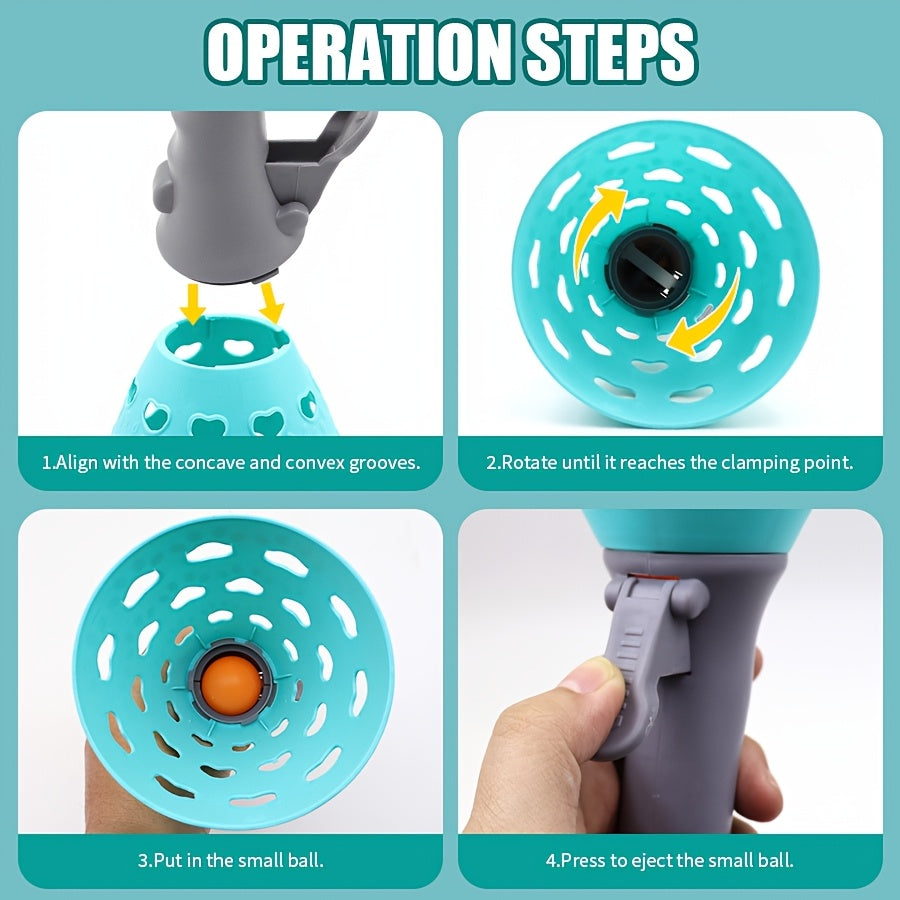 OPERATION STEPS

1.Align with the concave and convex grooves.

2.Rotate until it reaches the clamping point.

3.Put in the small ball.

4.Press to eject the small ball.