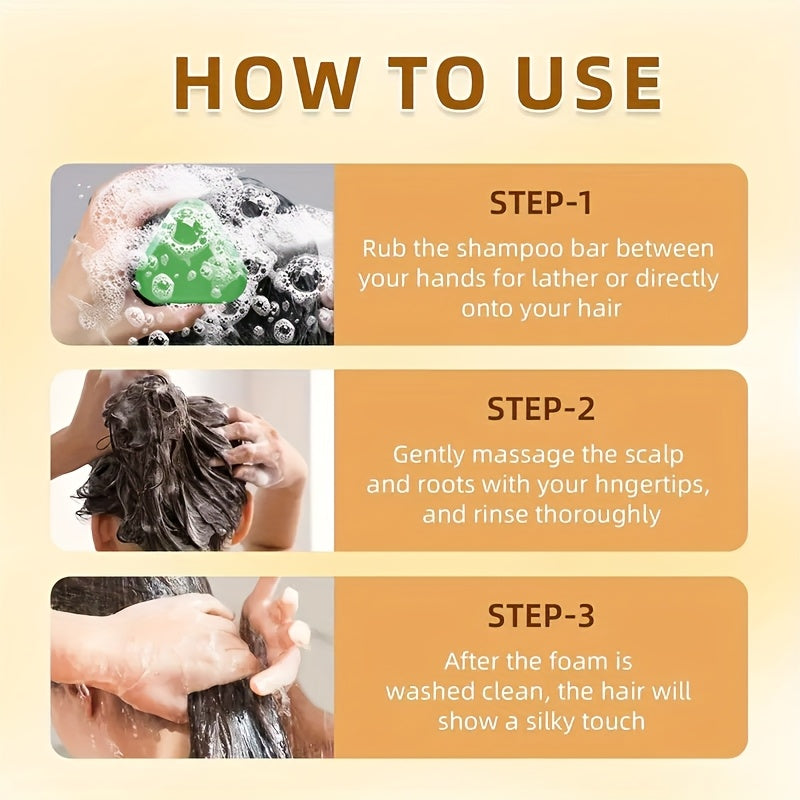 HOW TO USE

STEP-1
Rub the shampoo bar between your hands for lather or directly onto your hair

STEP-2
Gently massage the scalp and roots with your hngertips, and rinse thoroughly

STEP-3
After the foam is washed clean, the hair will show a silky touch