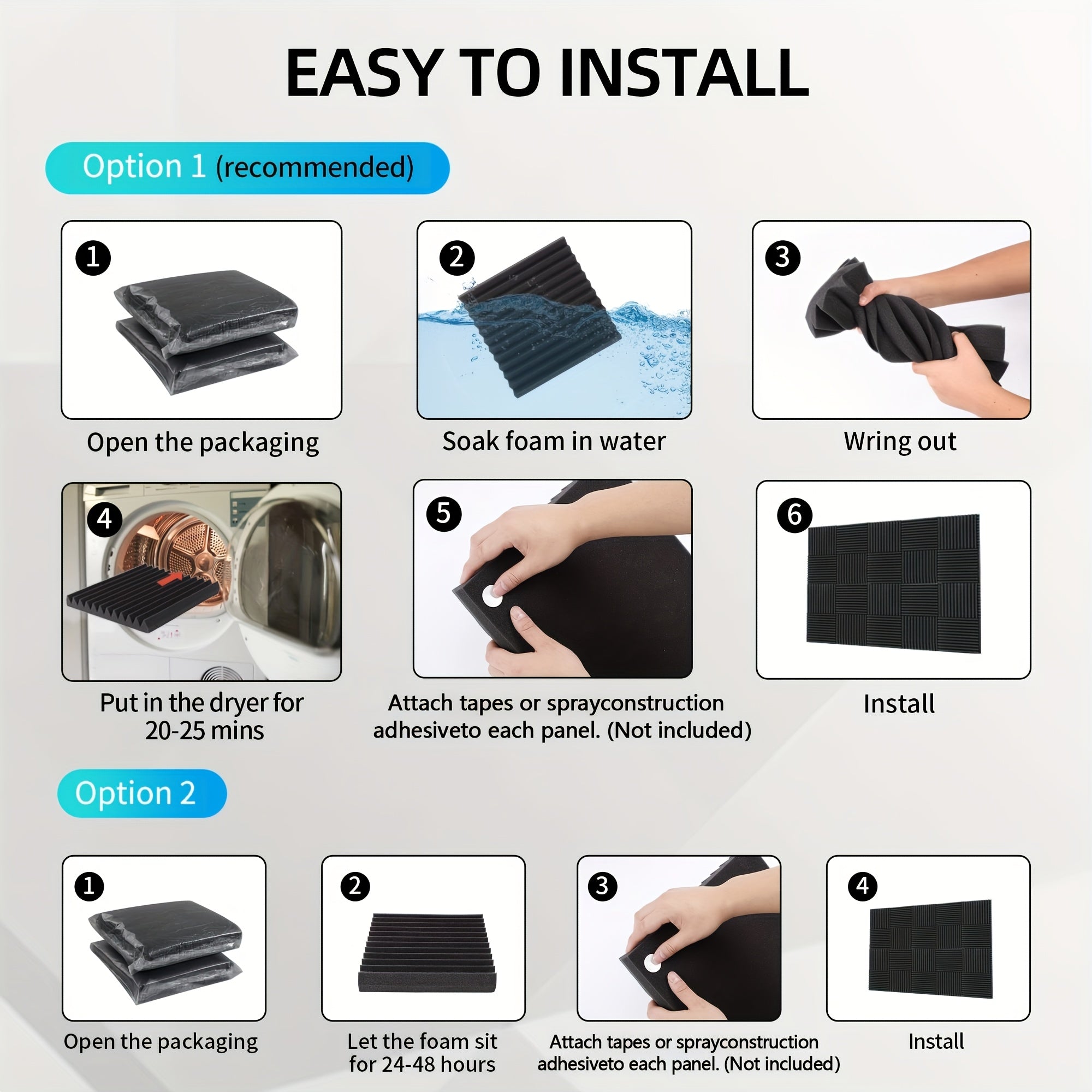 EASY TO INSTALL

Option 1 (recommended)

1
Open the packaging

2
Soak foam in water

3
Wring out

4
Put in the dryer for 20-25 mins

5
Attach tapes or sprayconstruction adhesiveto each panel. (Not included)

6
Install

Option 2

1
Open the packaging

2
Let the foam sit for 24-48 hours

3
Attach tapes or sprayconstruction adhesiveto each panel. (Not included)

4
Install