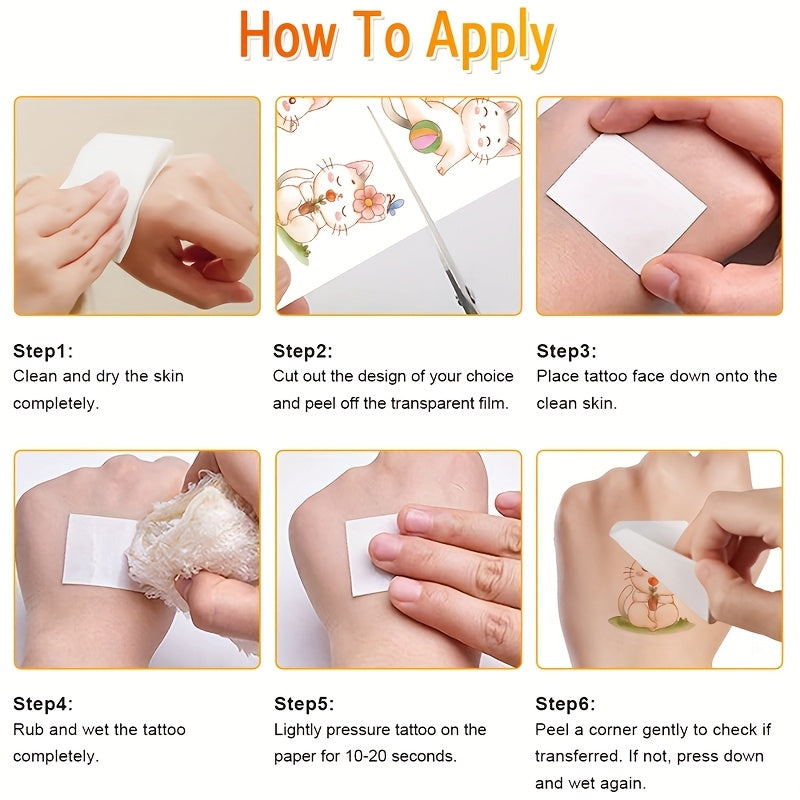 How To Apply

Step1:
Clean and dry the skin completely.

Step2:
Cut out the design of your choice and peel off the transparent film.

Step3:
Place tattoo face down onto the clean skin.

Step4:
Rub and wet the tattoo completely.

Step5:
Lightly pressure tattoo on the paper for 10-20 seconds.

Step6:
Peel a corner gently to check if transferred. If not, press down and wet again.