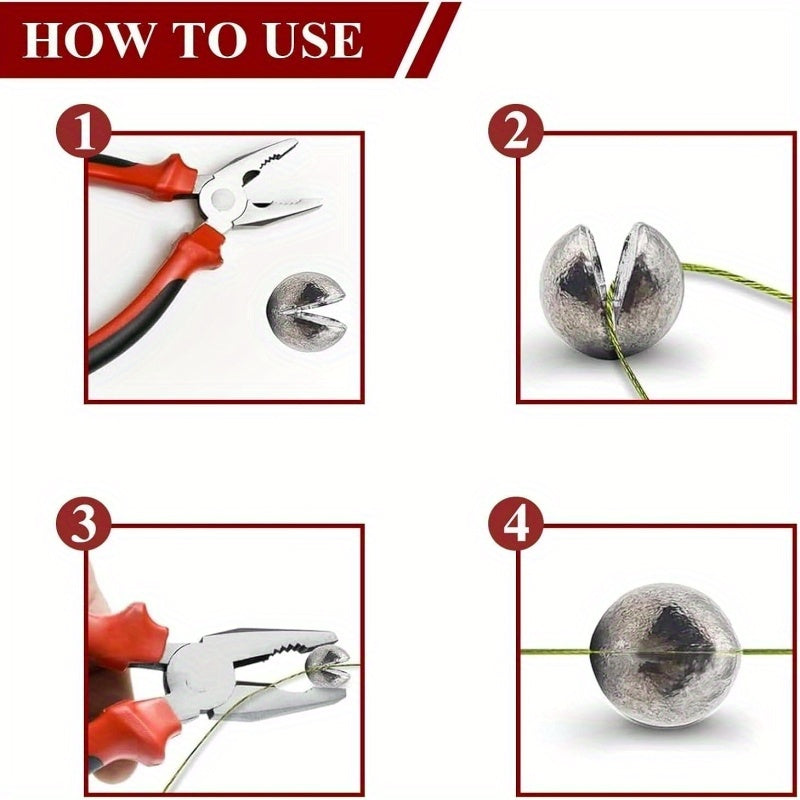 HOW TO USE

1

2

3

4