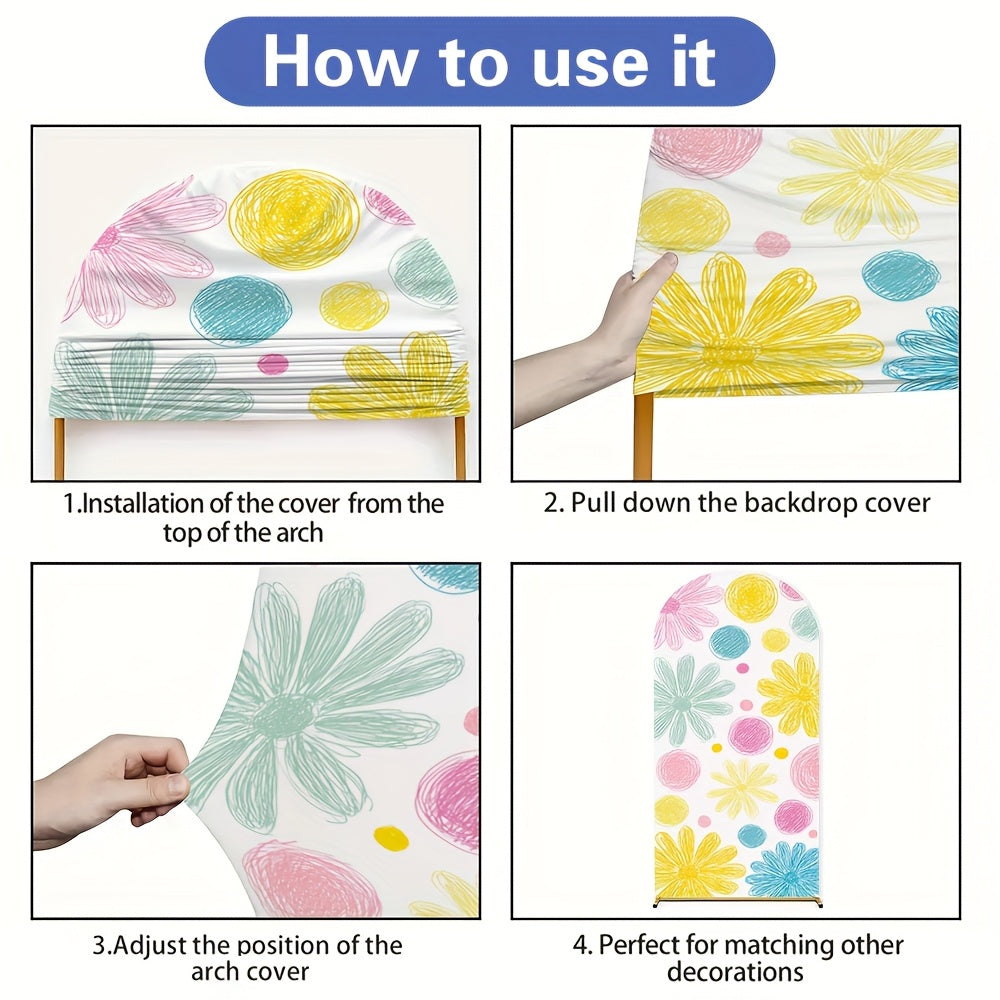 How to use it

1.Installation of the cover from the top of the arch

2. Pull down the backdrop cover

3.Adjust the position of the arch cover

4. Perfect for matching other decorations