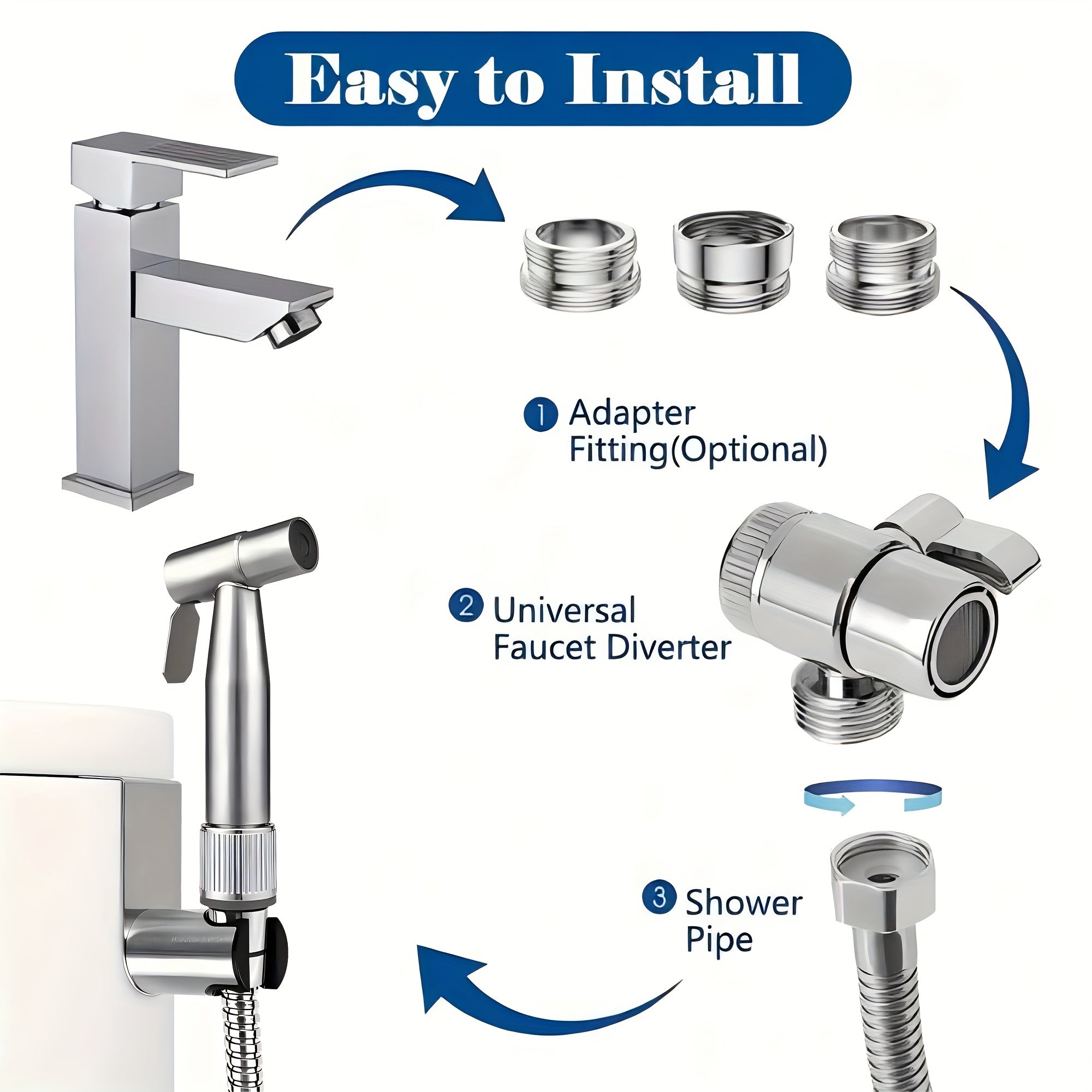 Easy to Install

1 Adapter Fitting(Optional)

2 Universal Faucet Diverter

3 Shower Pipe