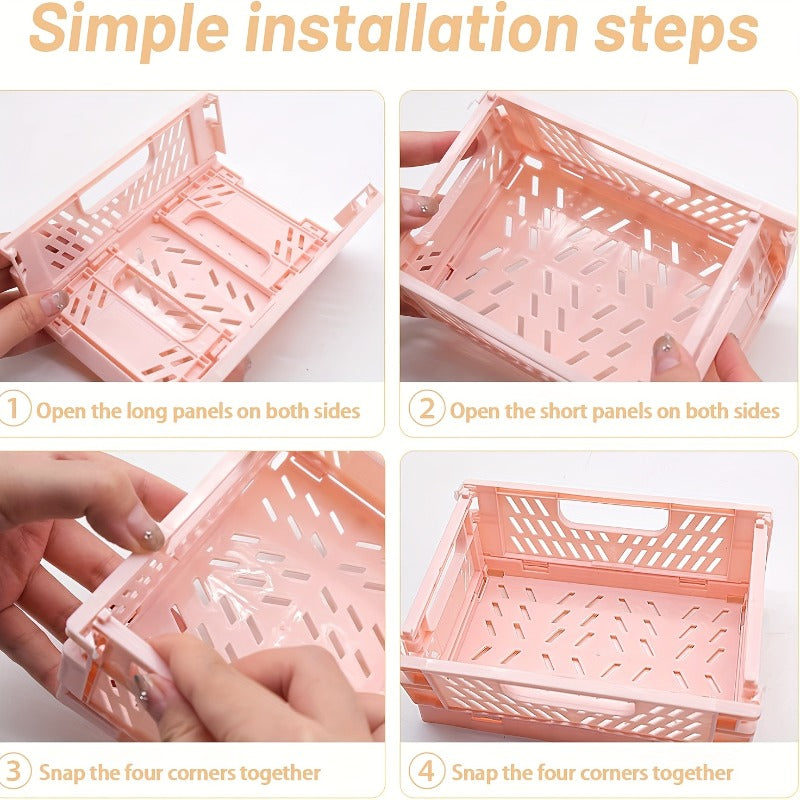 Simple installation steps

1 Open the long panels on both sides

2 Open the short panels on both sides

3 Snap the four corners together

4 Snap the four corners together