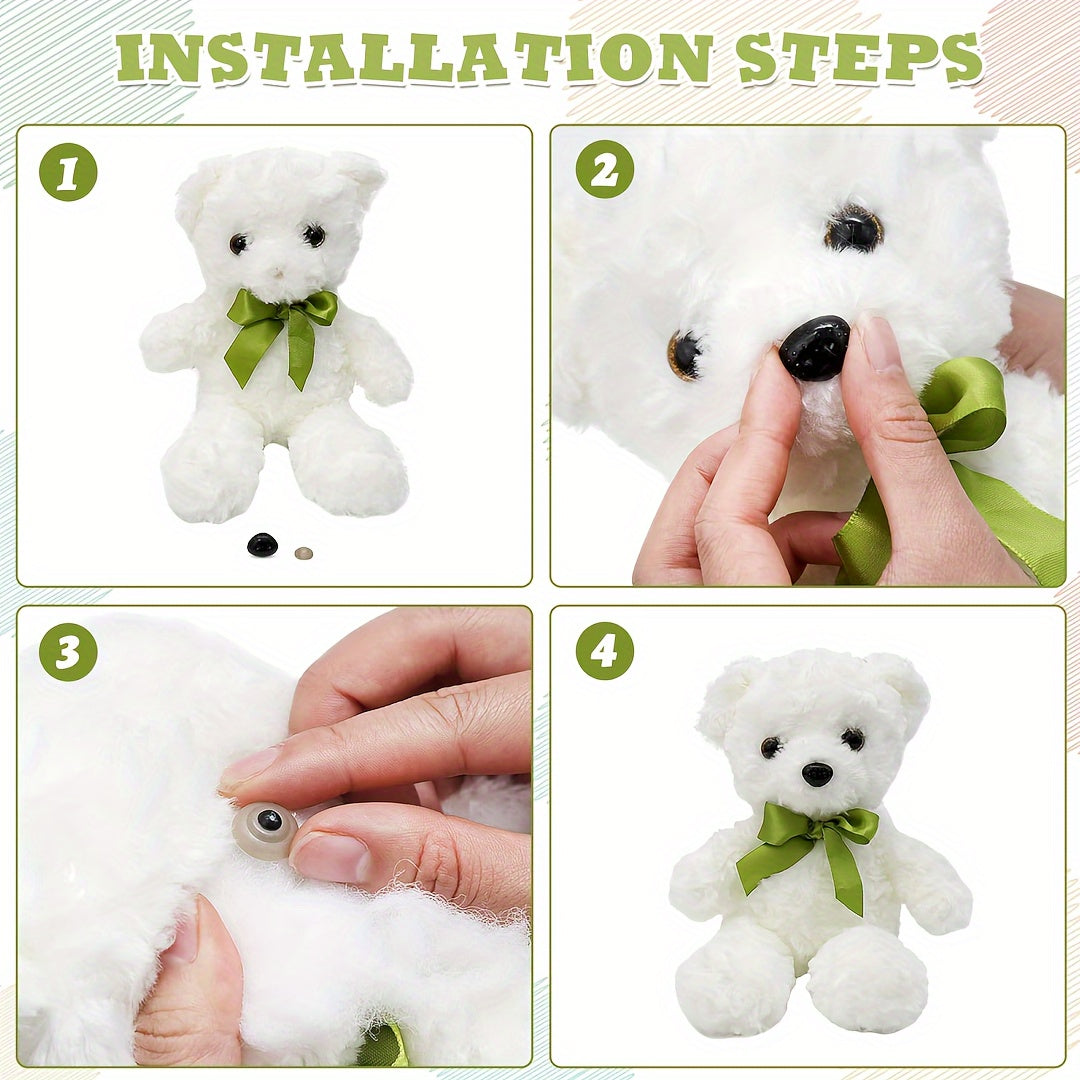 INSTALLATION STEPS

1

2

3

4