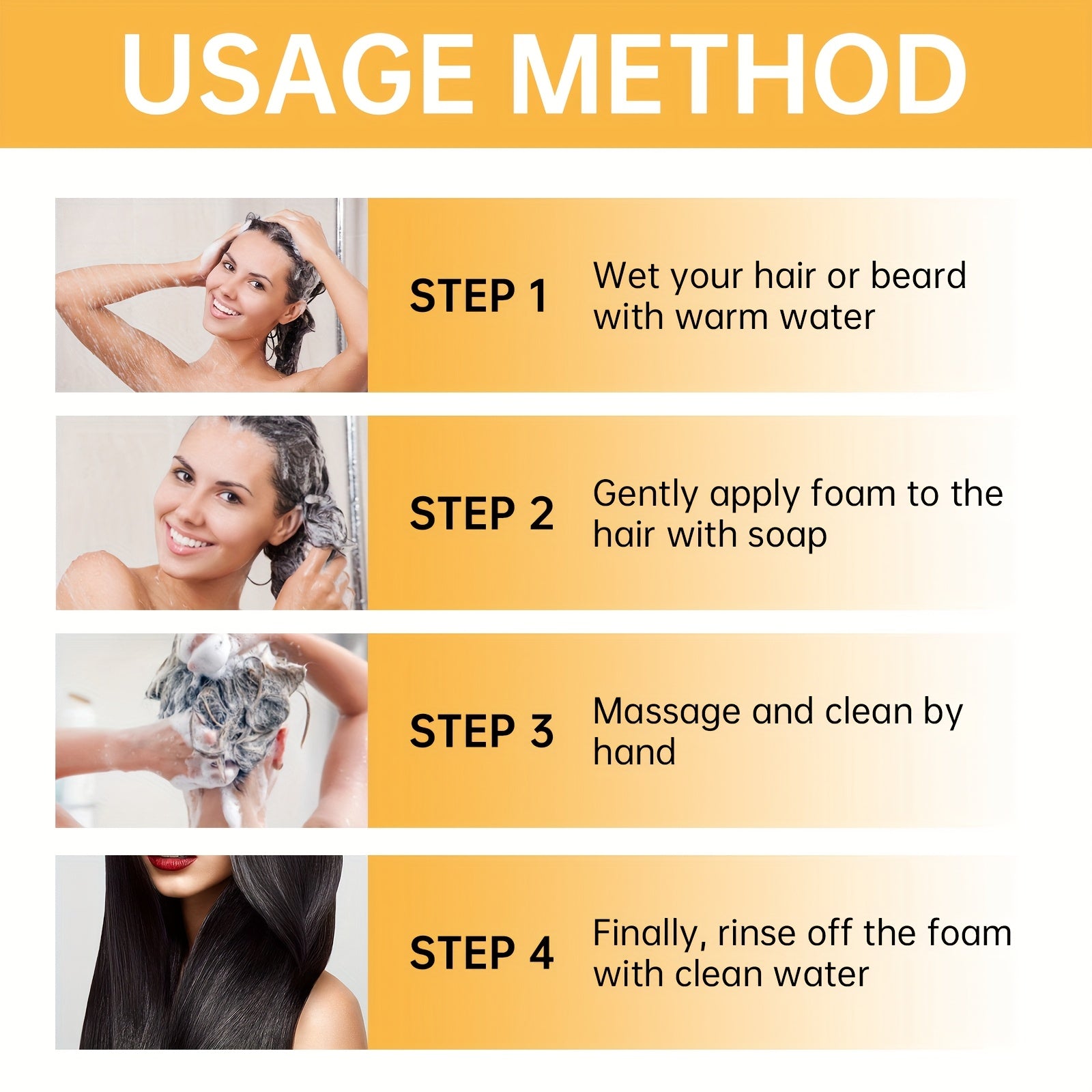 USAGE METHOD

STEP 1
Wet your hair or beard with warm water

STEP 2
Gently apply foam to the hair with soap

STEP 3
Massage and clean by hand

STEP 4
Finally, rinse off the foam with clean water