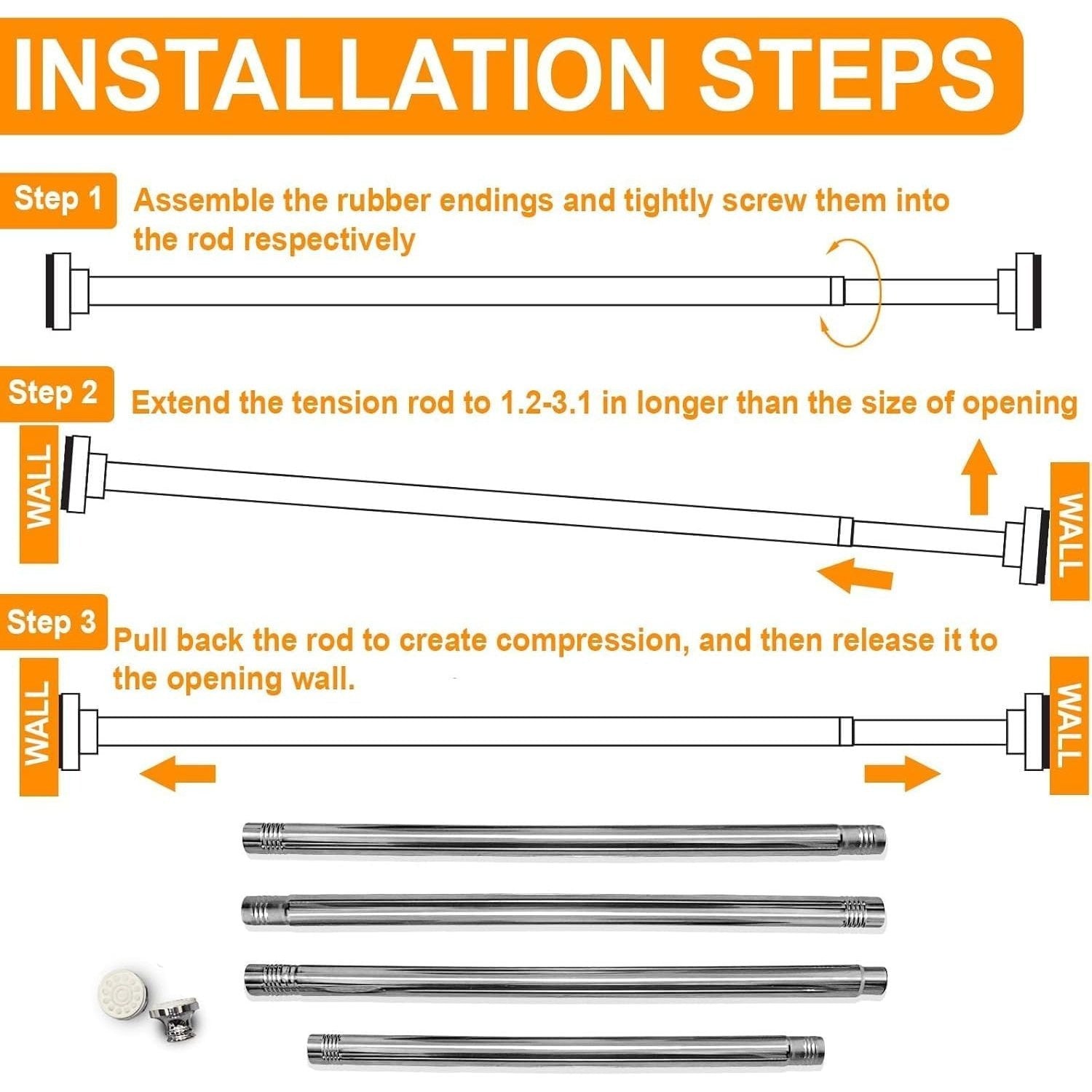 INSTALLATION STEPS

Step 1 Assemble the rubber endings and tightly screw them into the rod respectively

Step 2 Extend the tension rod to 1.2-3.1 in longer than the size of opening

WALL

WALL

Step 3 Pull back the rod to create compression, and then release it to the opening wall.

WALL

WALL