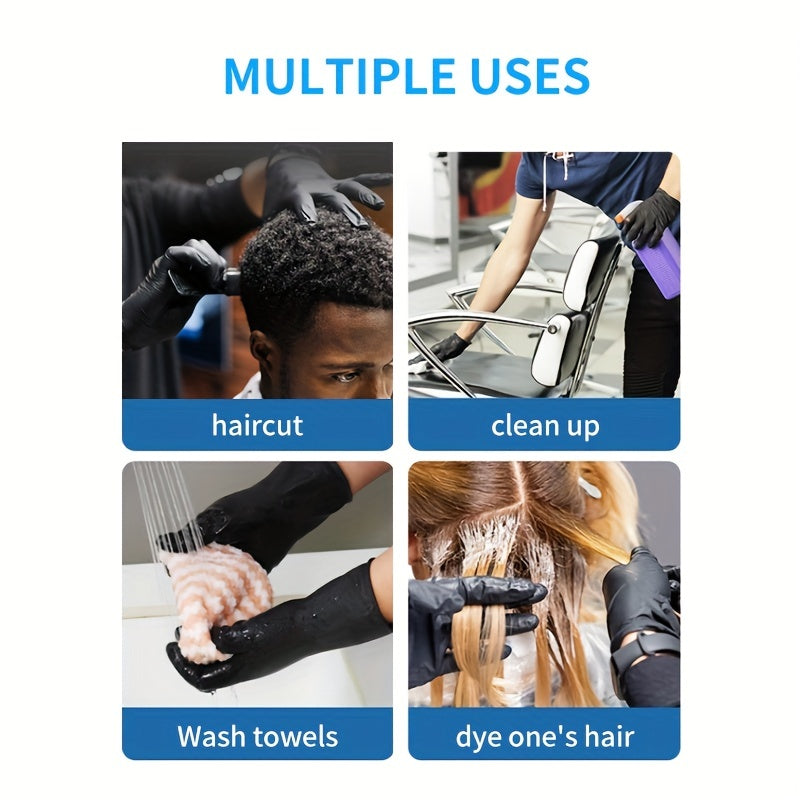 MULTIPLE USES

haircut

clean up

Wash towels

dye one's hair