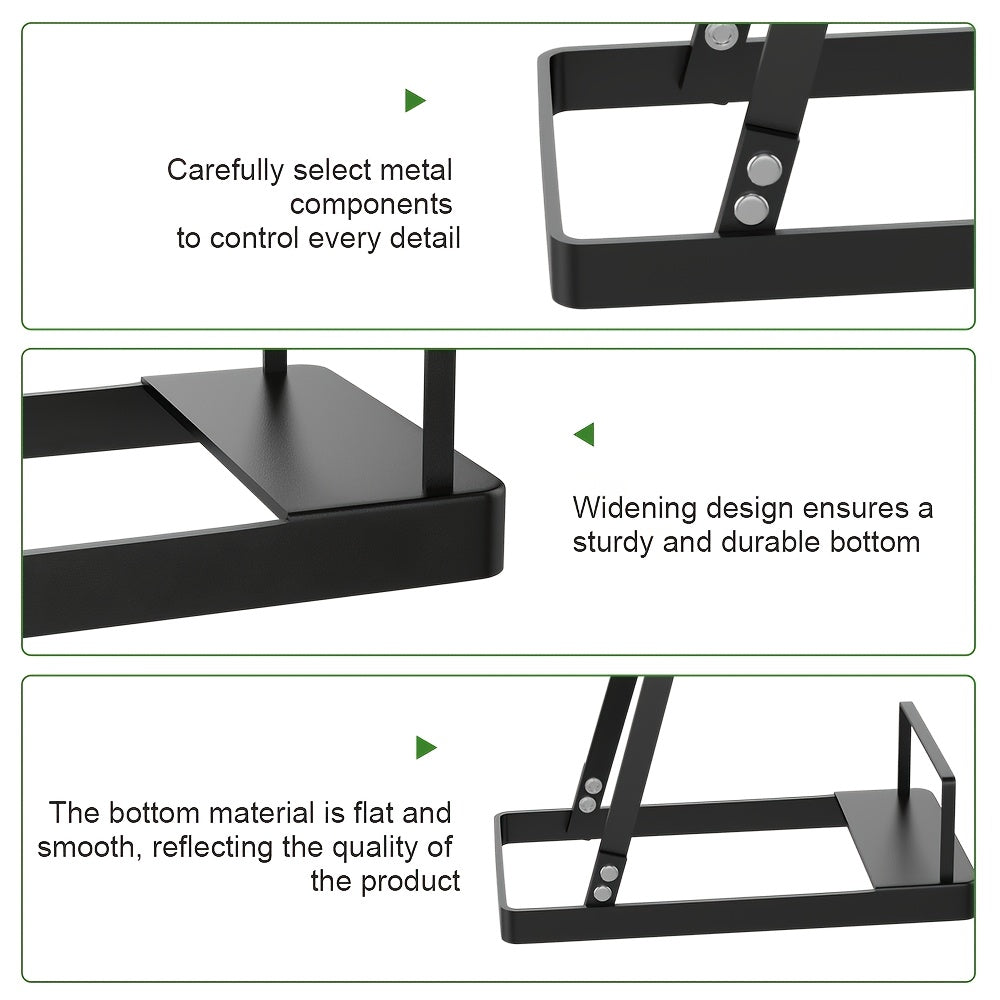 Carefully select metal components to control every detail

Widening design ensures a sturdy and durable bottom

The bottom material is flat and smooth, reflecting the quality of the product