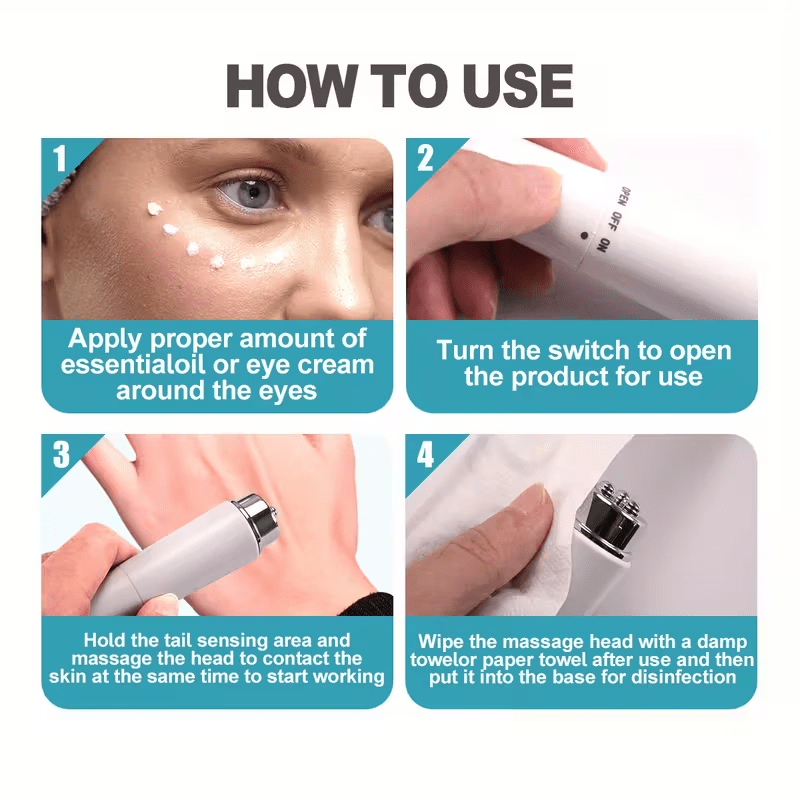 HOW TO USE

1

Apply proper amount of essentialoil or eye cream around the eyes

2

OPEN OFF ON

Turn the switch to open the product for use

3

Hold the tail sensing area and massage the head to contact the skin at the same time to start working

4

Wipe the massage head with a damp towelor paper towel after use and then put it into the base for disinfection