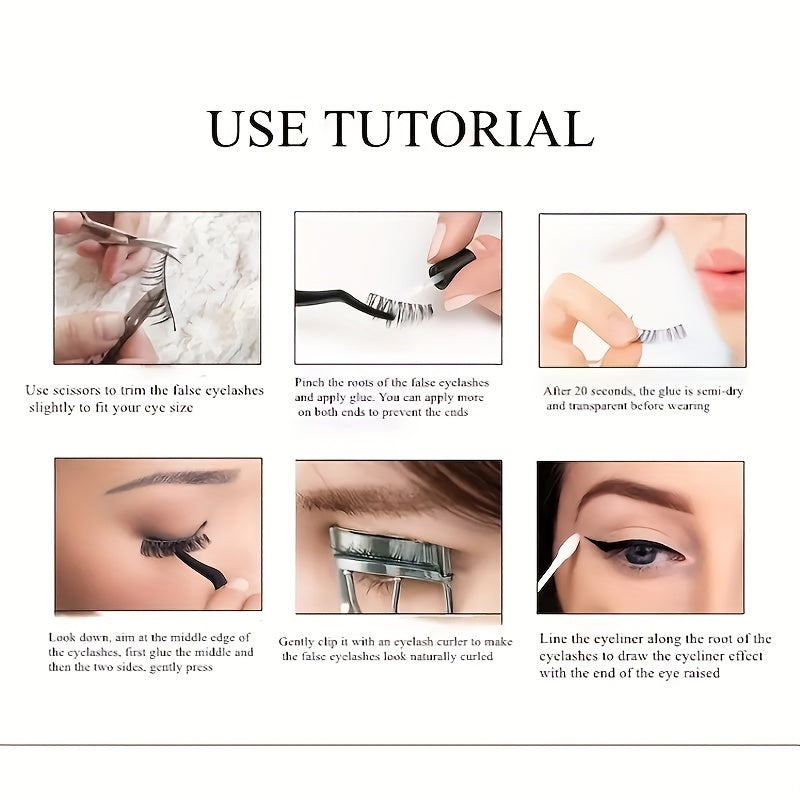 USE TUTORIAL

Use scissors to trim the false eyelashes slightly to fit your eye size

Pinch the roots of the false eyelashes and apply glue. You can apply more on both ends to prevent the ends

After 20 seconds, the glue is semi-dry and transparent before wearing

Look down, aim at the middle edge of the eyelashes, first glue the middle and then the two sides, gently press

Gently clip it with an eyelash curler to make the false eyelashes look naturally curled

Line the eyeliner along the root of the eyelashes to draw the eyeliner effect with the end of the eye raised