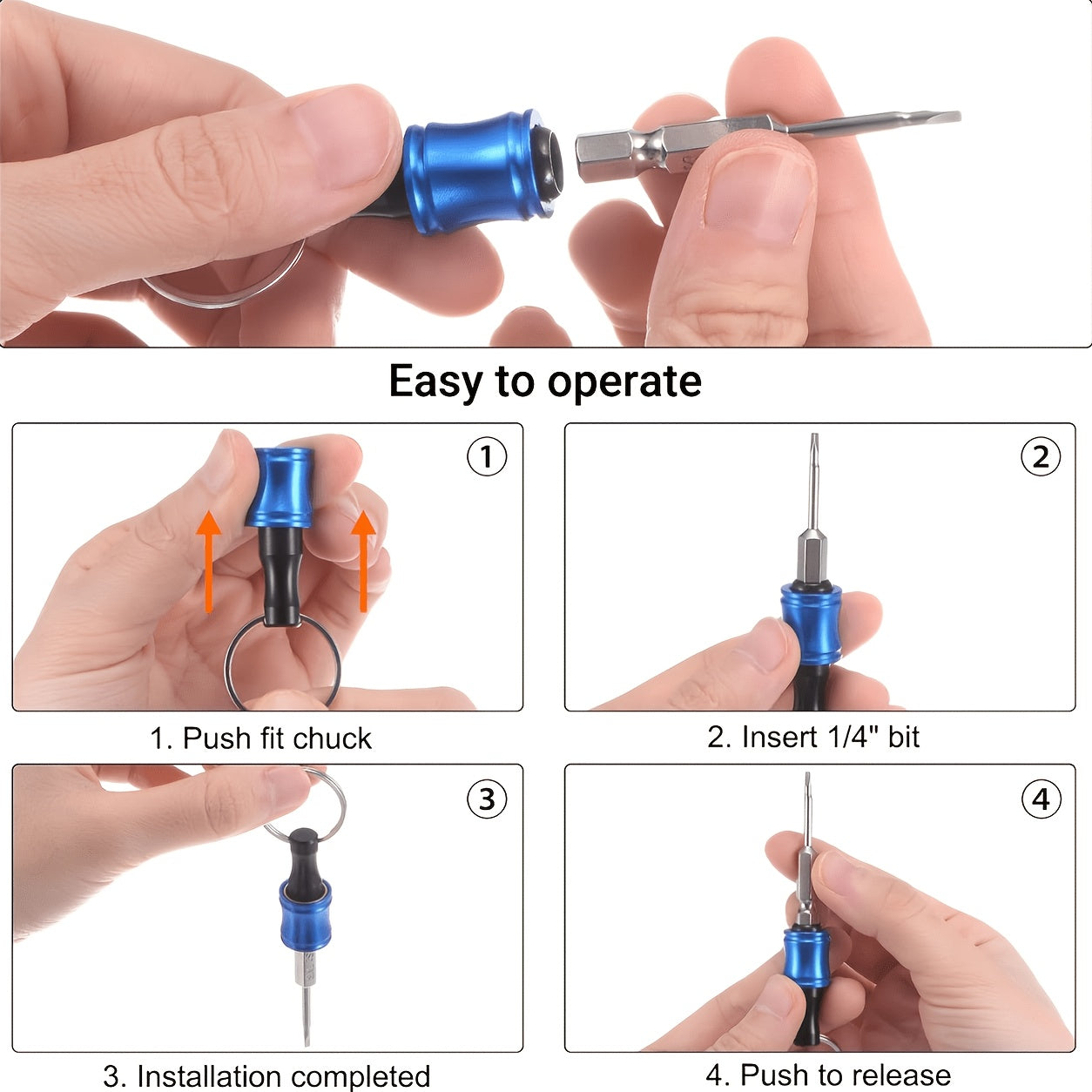 Easy to operate

①

1. Push fit chuck

②

2. Insert 1/4" bit

③

3. Installation completed

④

4. Push to release