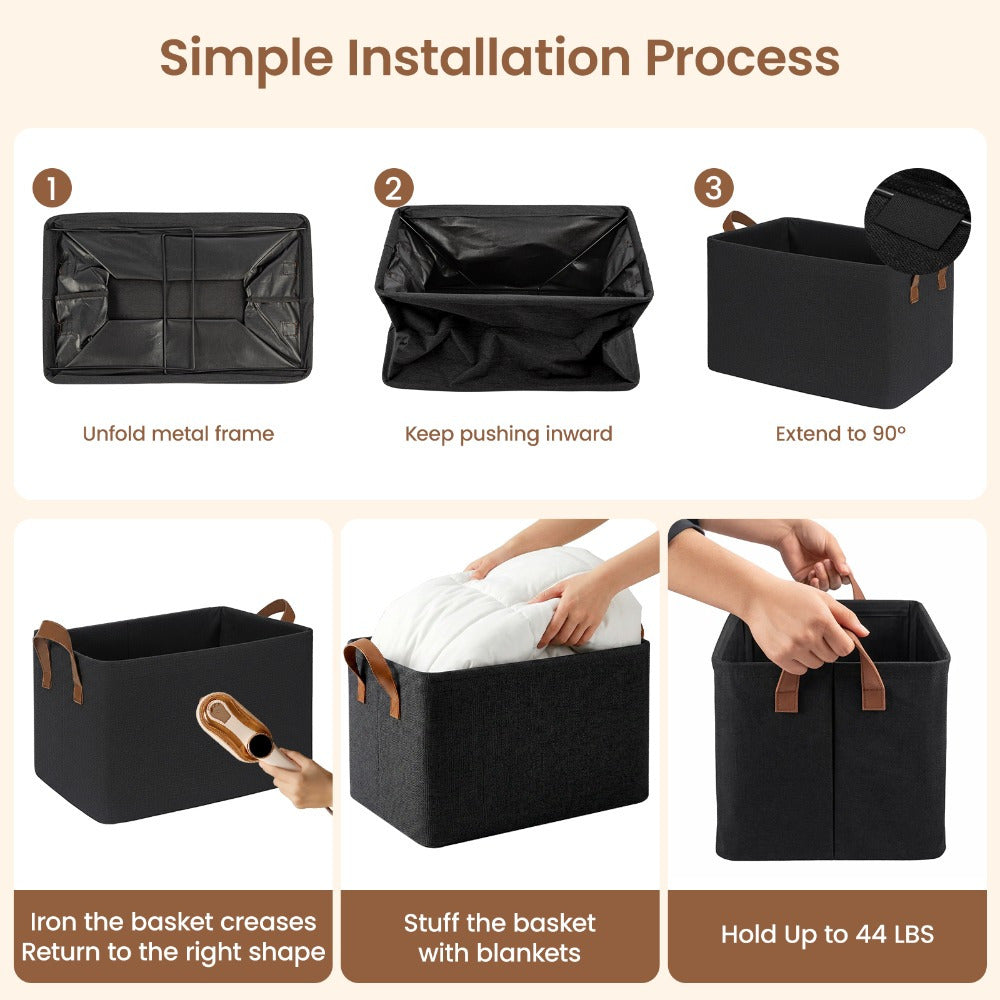 Simple Installation Process

1
Unfold metal frame

2
Keep pushing inward

3
Extend to 90°

Iron the basket creases
Return to the right shape

Stuff the basket
with blankets

Hold Up to 44 LBS