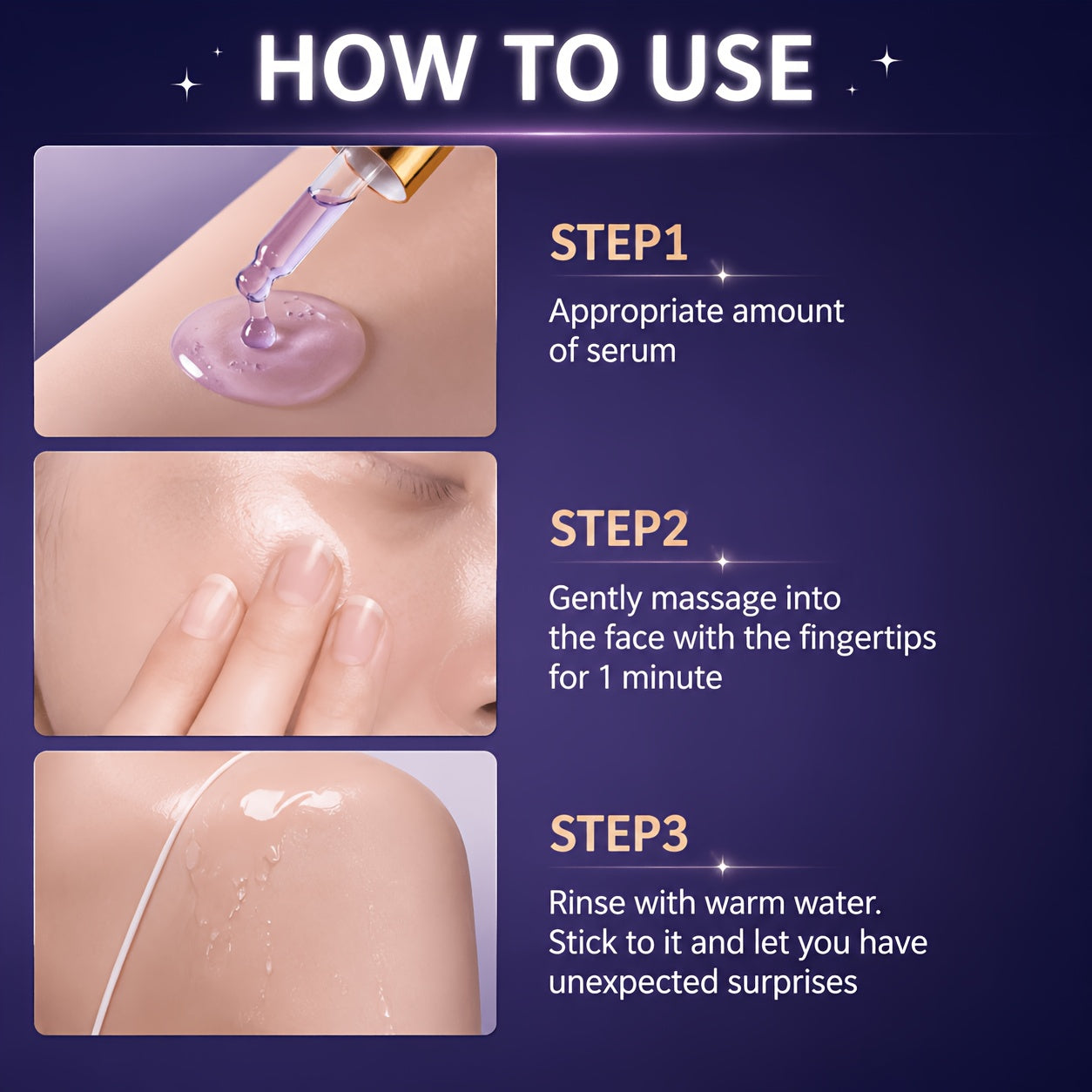 HOW TO USE

STEP1

Appropriate amount of serum

STEP2

Gently massage into the face with the fingertips for 1 minute

STEP3

Rinse with warm water. Stick to it and let you have unexpected surprises