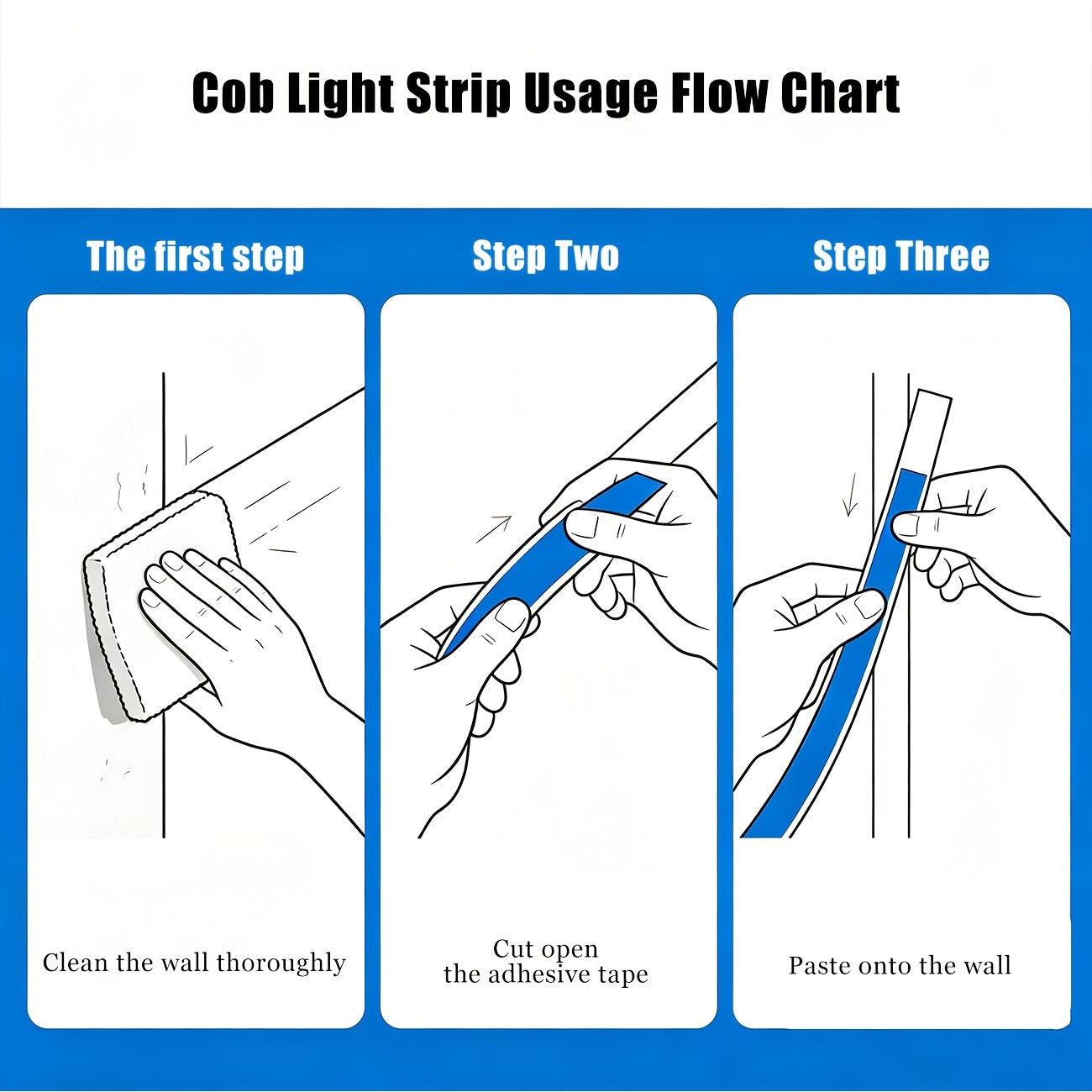 Cob Light Strip Usage Flow Chart

The first step

Clean the wall thoroughly

Step Two

Cut open
the adhesive tape

Step Three

Paste onto the wall