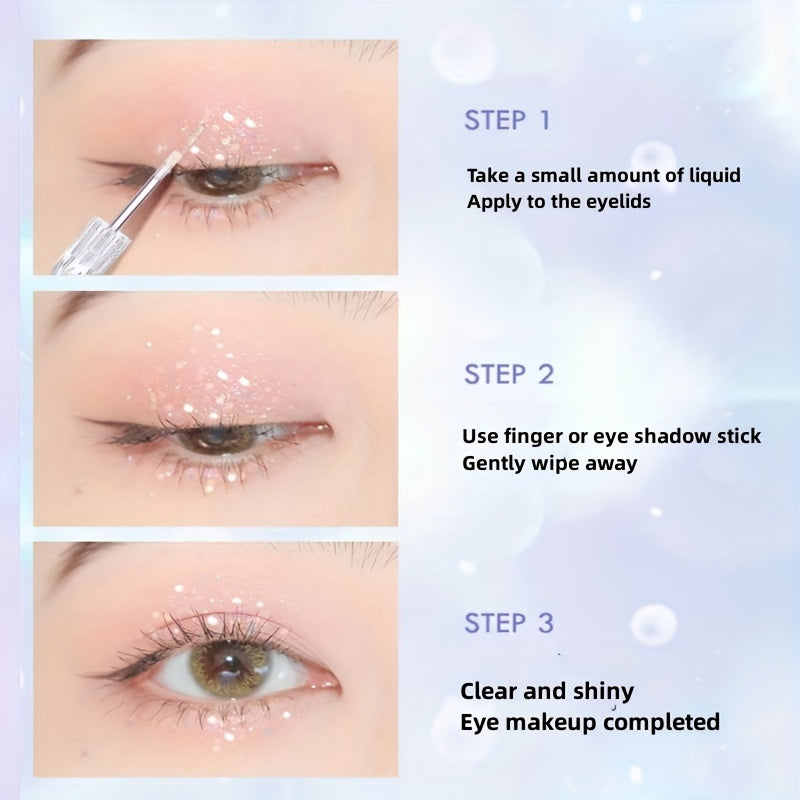 STEP 1

Take a small amount of liquid
Apply to the eyelids

STEP 2

Use finger or eye shadow stick
Gently wipe away

STEP 3

Clear and shiny
Eye makeup completed