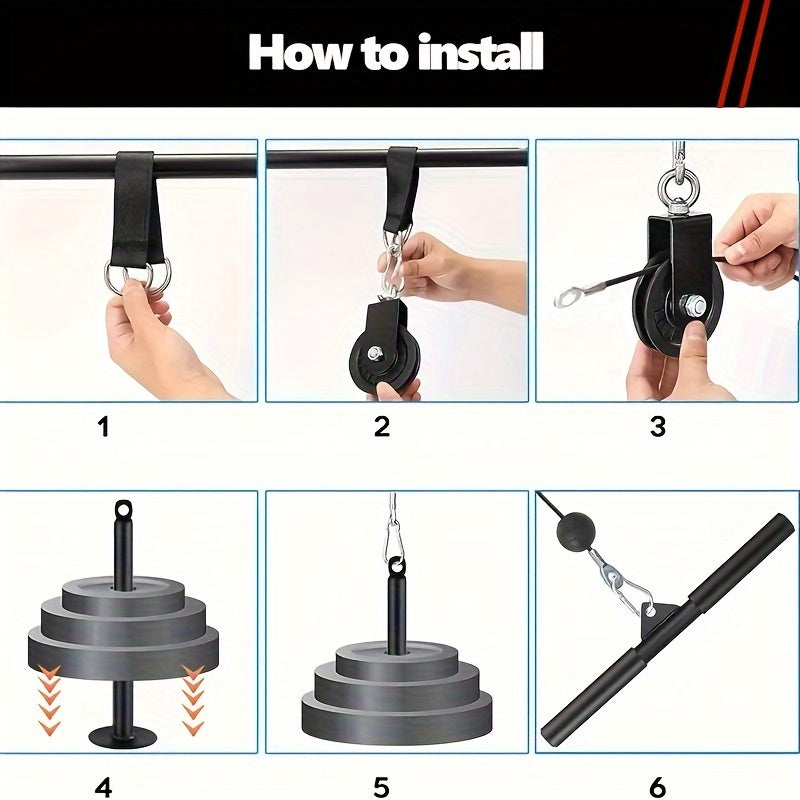 How to install

1

2

3

4

5

6